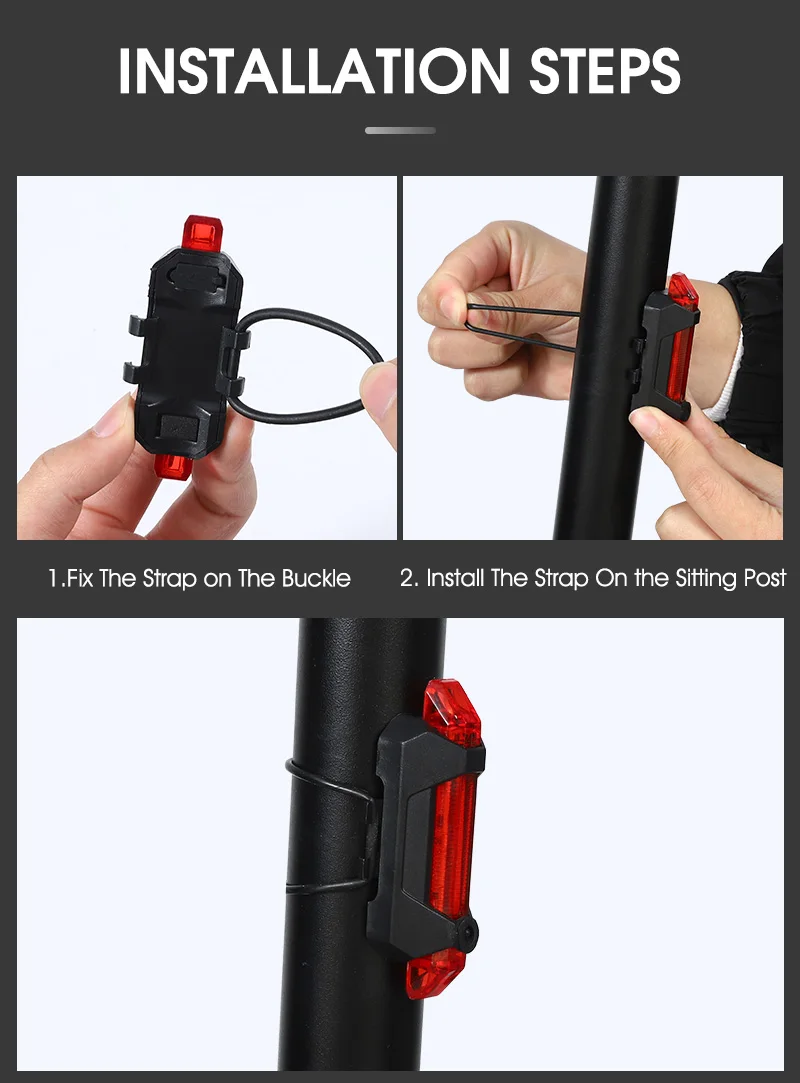 INSTALLATION STEPS

1.Fix The Strap on The Buckle

2. Install The Strap On the Sitting Post