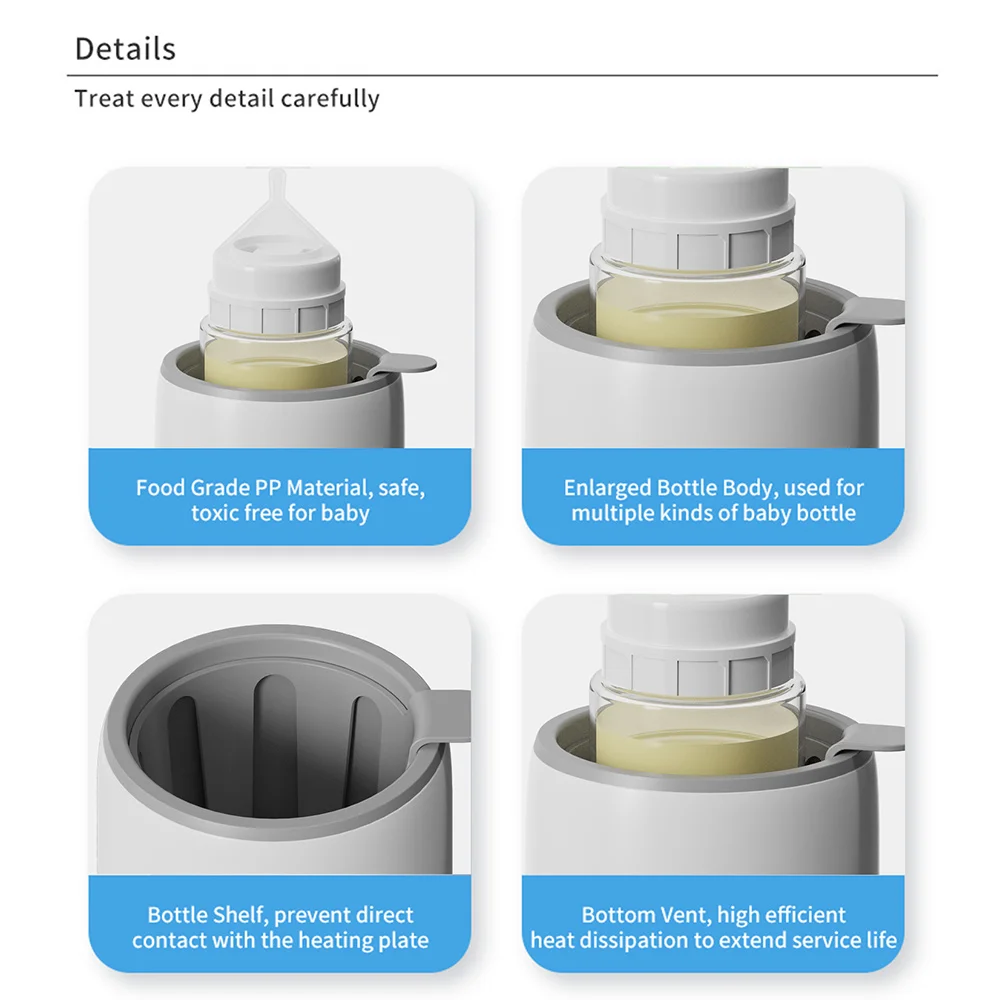 Details

Treat every detail carefully

Food Grade PP Material, safe, toxic free for baby

Enlarged Bottle Body, used for multiple kinds of baby bottle

Bottle Shelf, prevent direct contact with the heating plate

Bottom Vent, high efficient heat dissipation to extend service life