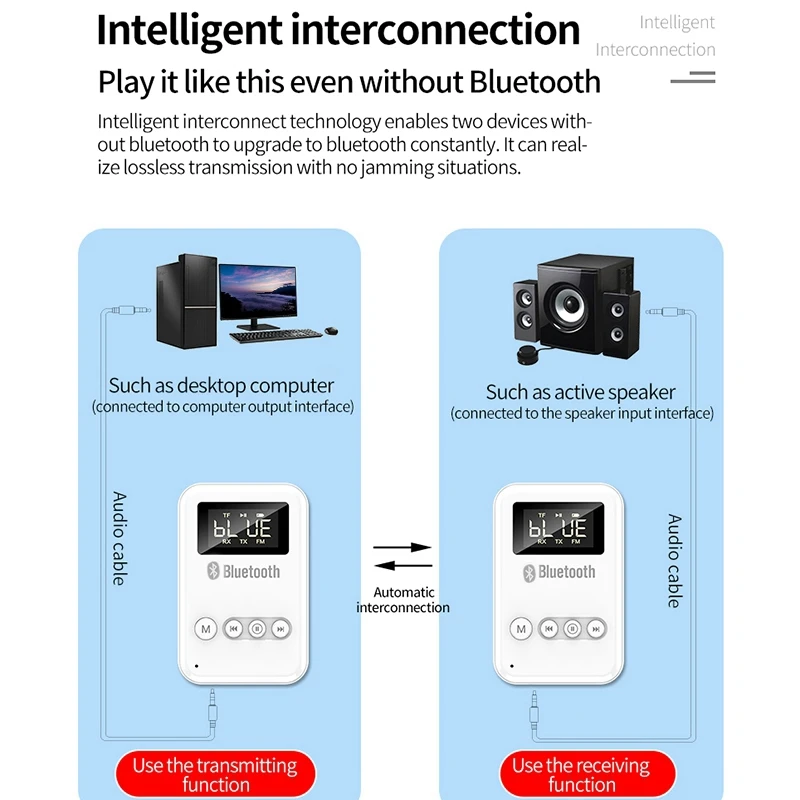 Intelligent interconnection

Intelligent Interconnection

Play it like this even without Bluetooth

Intelligent interconnect technology enables two devices without bluetooth to upgrade to bluetooth constantly. It can realize lossless transmission with no jamming situations.

Such as desktop computer
(connected to computer output interface)

Audio cable

TF
bLUE
RX TX FM

Bluetooth

M

Use the transmitting function

Automatic interconnection

Such as active speaker
(connected to the speaker input interface)

Audio cable

TF
bLUE
RX TX FM

Bluetooth

M

Use the receiving function