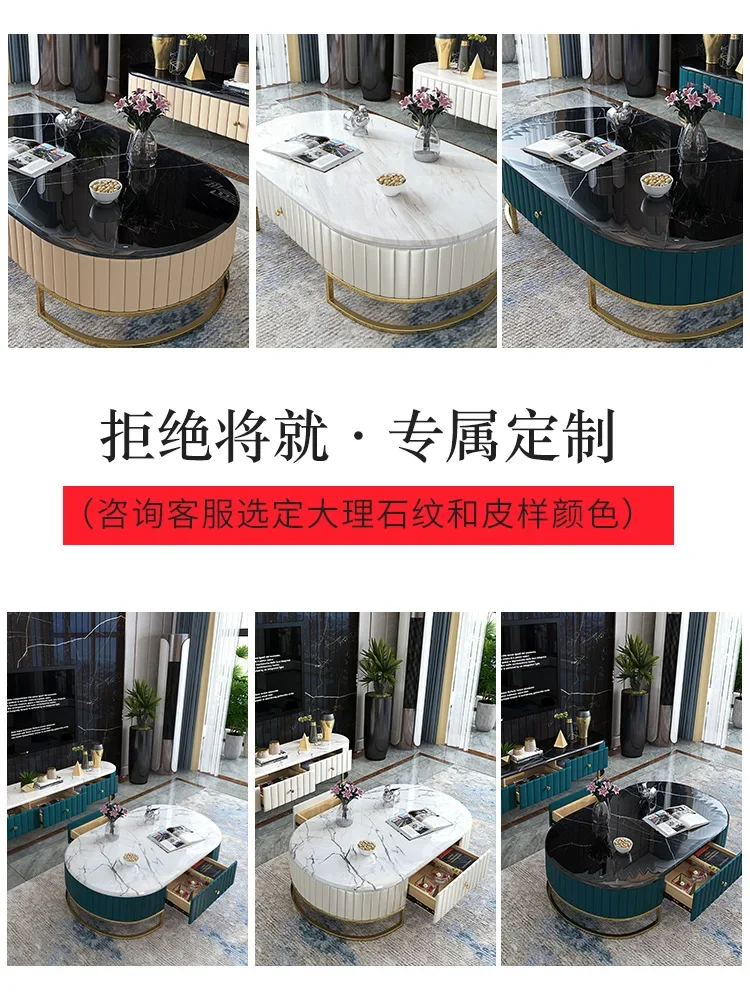 拒绝将就 · 专属定制

（咨询客服选定大理石纹和皮样颜色）