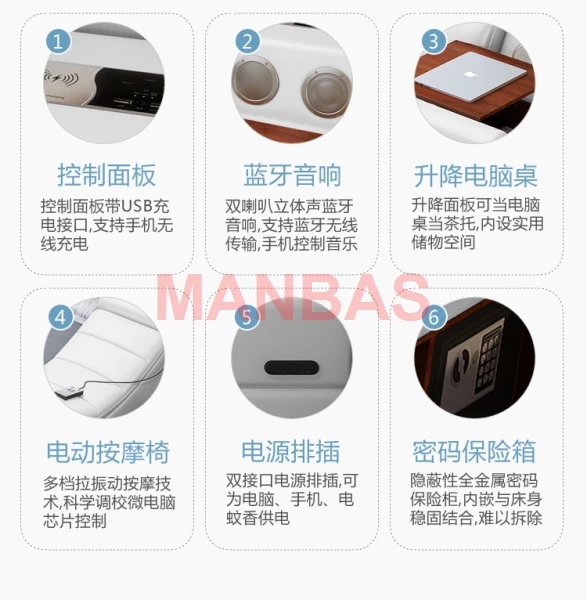 1

控制面板

控制面板带USB充电接口,支持手机无线充电

2

蓝牙音响

双喇叭立体声蓝牙音响,支持蓝牙无线传输,手机控制音乐

3

升降电脑桌

升降面板可当电脑桌当茶托,内设实用储物空间

MANBAS

4

电动按摩椅

多档拉振动按摩技术,科学调校微电脑芯片控制

5

电源排插

双接口电源排插,可为电脑、手机、电蚊香供电

6

密码保险箱

隐蔽性全金属密码保险柜,内嵌与床身稳固结合,难以拆除