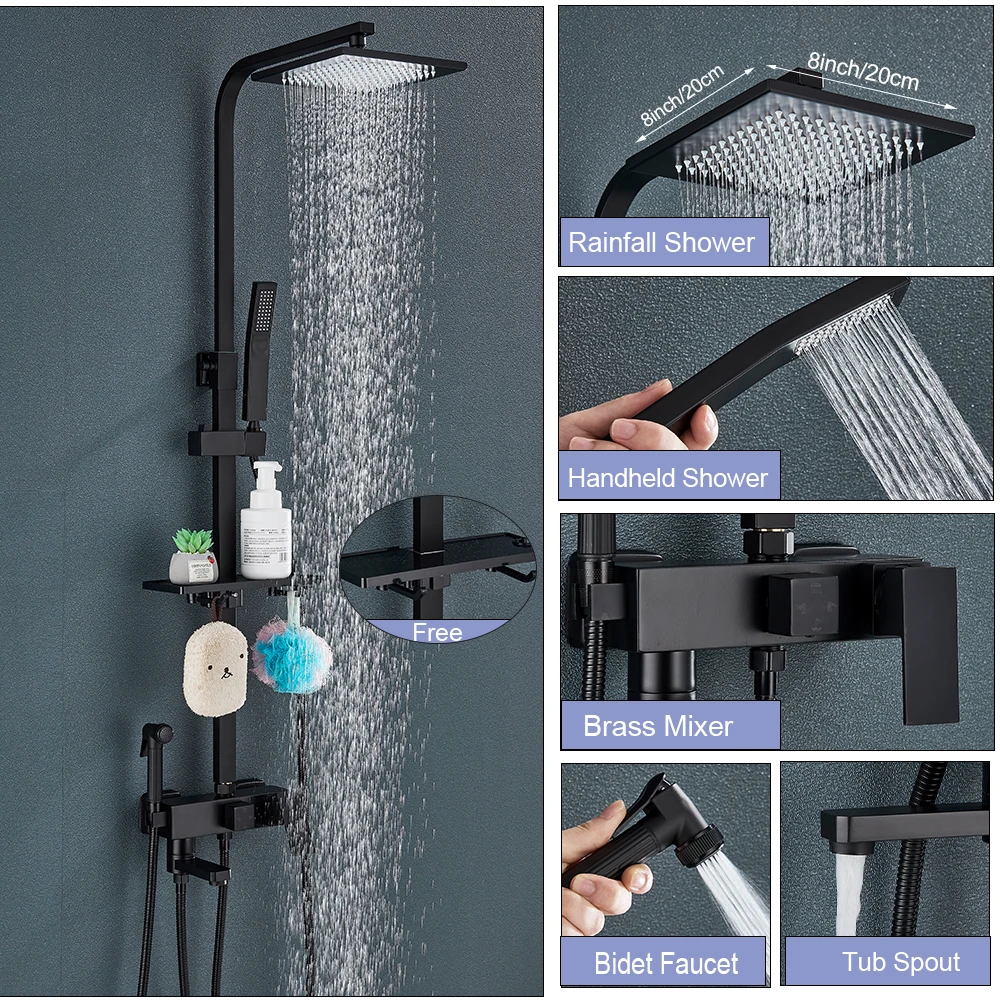 Free

8inch/20cm

8inch/20cm

Rainfall Shower

Handheld Shower

Brass Mixer

Bidet Faucet

Tub Spout