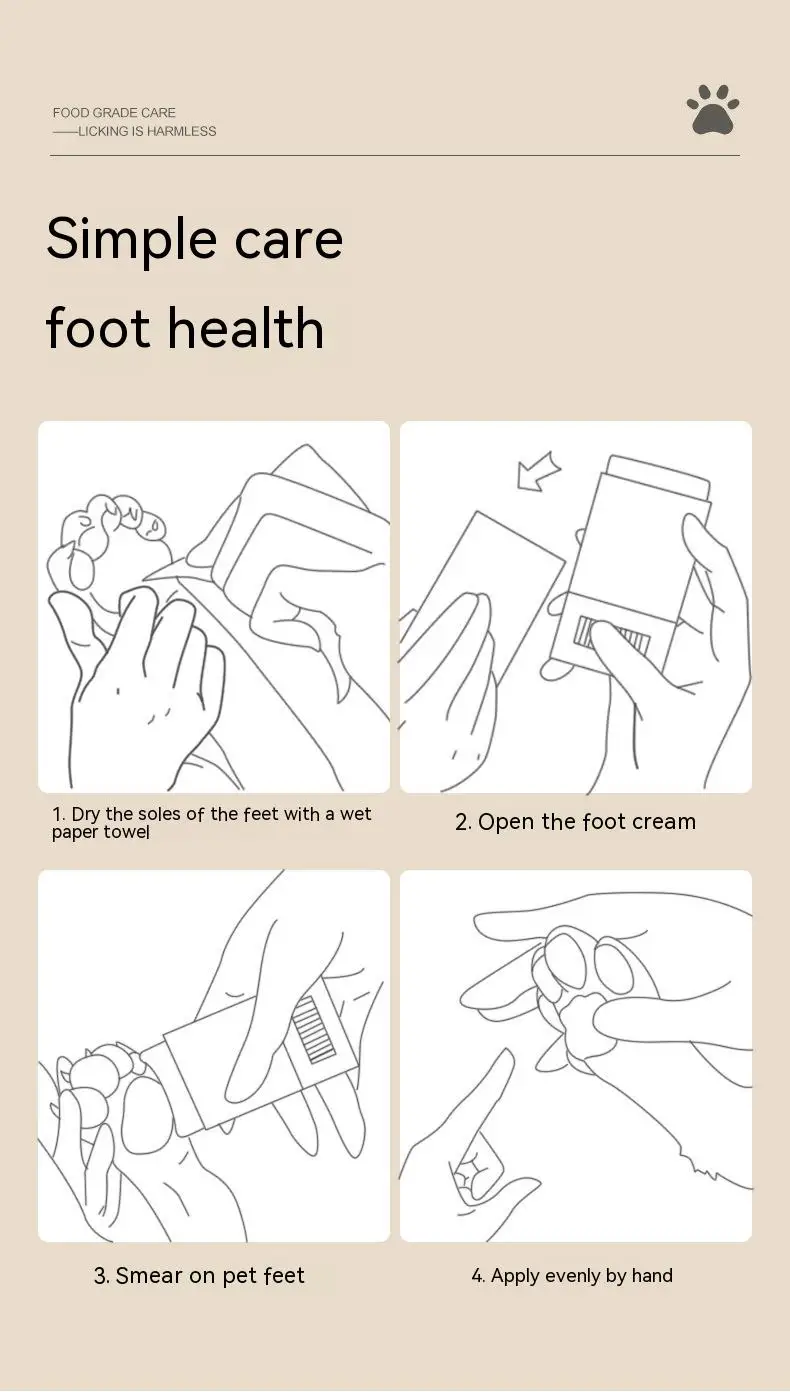 FOOD GRADE CARE
——LICKING IS HARMLESS

Simple care
foot health

1. Dry the soles of the feet with a wet paper towel

2. Open the foot cream

3. Smear on pet feet

4. Apply evenly by hand