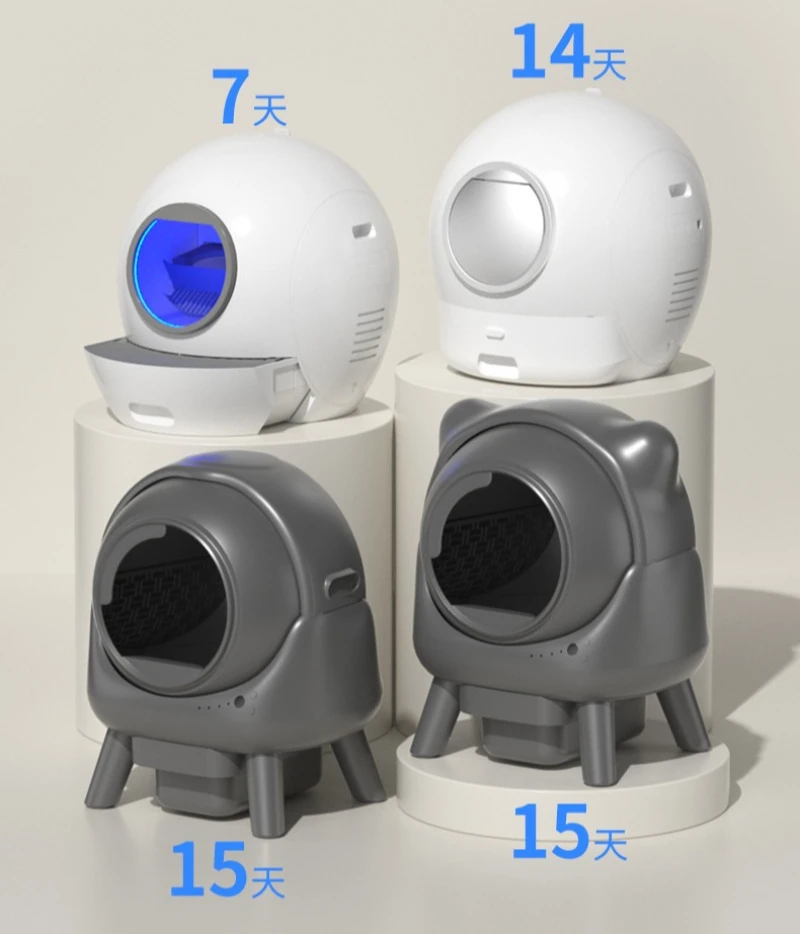 7天

14天

15天

15天