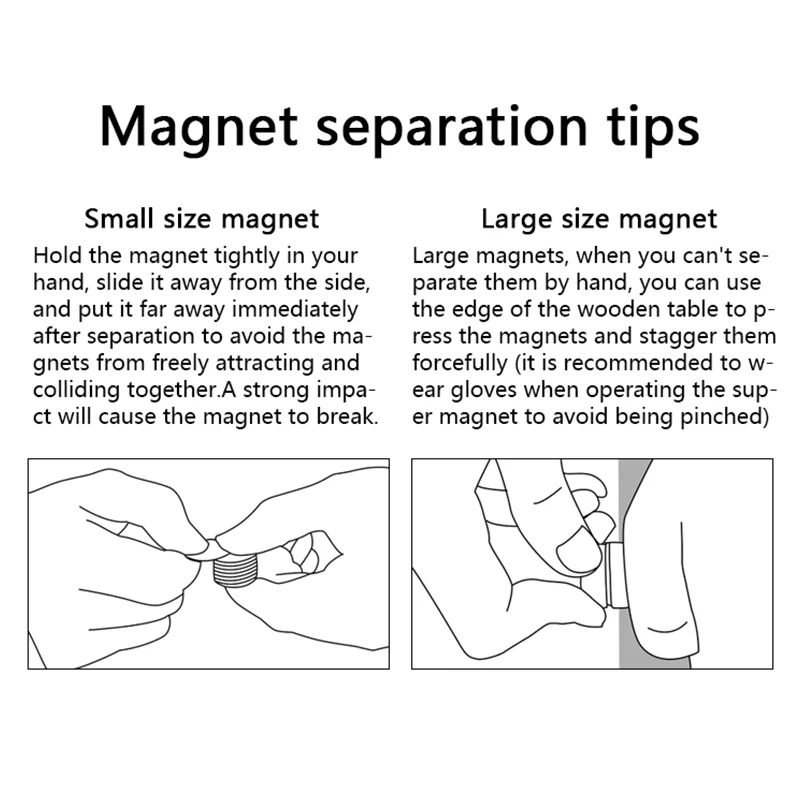 Magnet separation tips

Small size magnet

Hold the magnet tightly in your hand, slide it away from the side, and put it far away immediately after separation to avoid the magnets from freely attracting and colliding together.A strong impact will cause the magnet to break.

Large size magnet

Large magnets, when you can't separate them by hand, you can use the edge of the wooden table to press the magnets and stagger them forcefully (it is recommended to wear gloves when operating the super magnet to avoid being pinched)