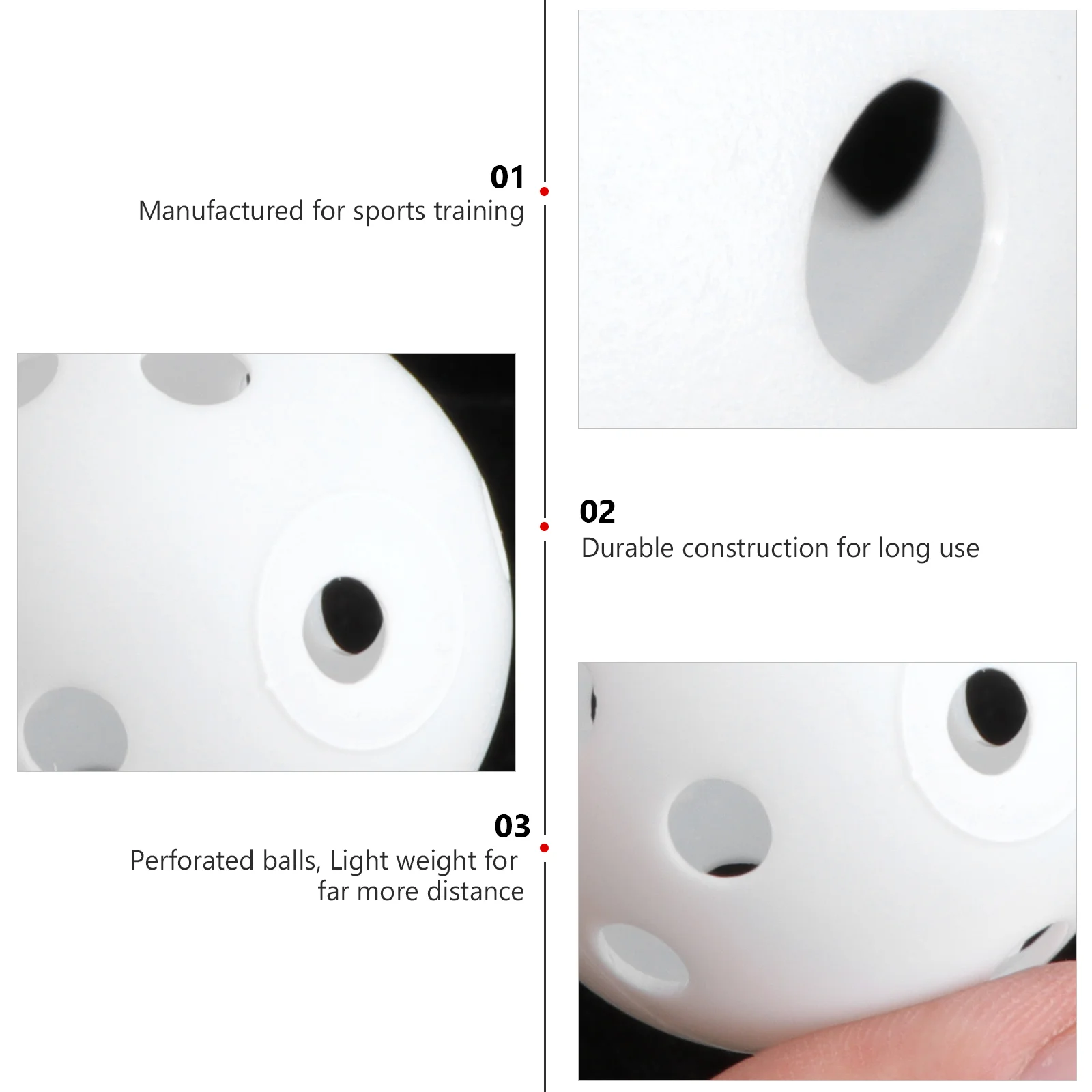 01
Manufactured for sports training

02
Durable construction for long use

03
Perforated balls, Light weight for far more distance