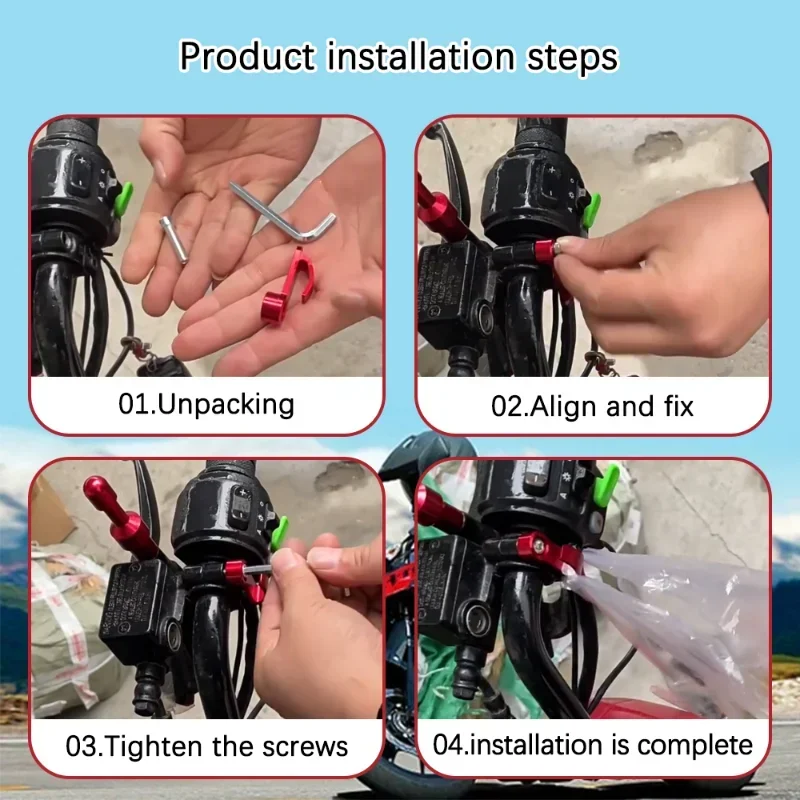 Product installation steps

01.Unpacking

02.Align and fix

03.Tighten the screws

04.installation is complete