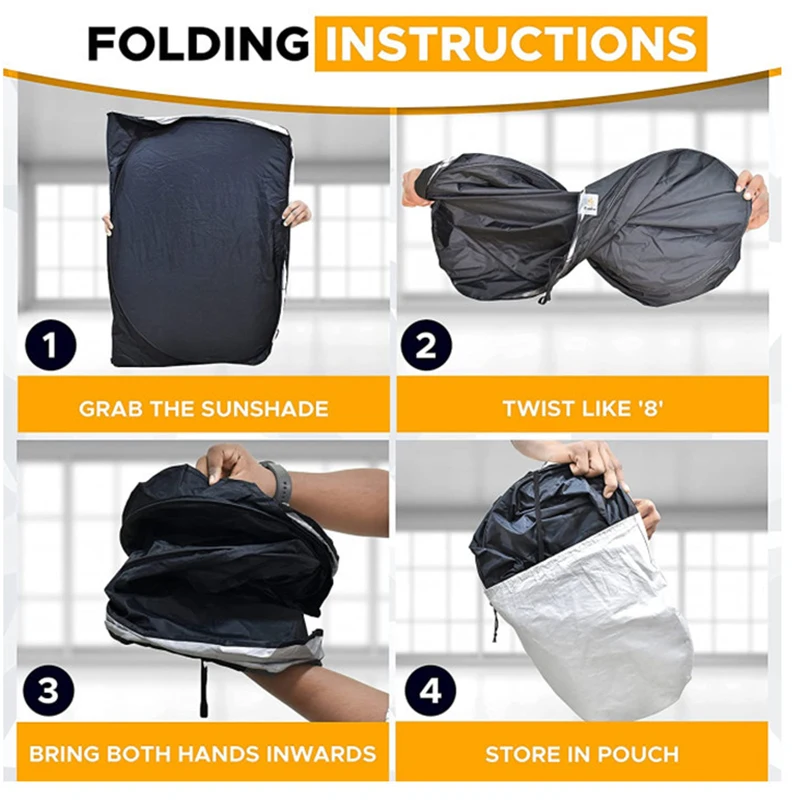 FOLDING INSTRUCTIONS

1

GRAB THE SUNSHADE

2

TWIST LIKE '8'

3

BRING BOTH HANDS INWARDS

4

STORE IN POUCH