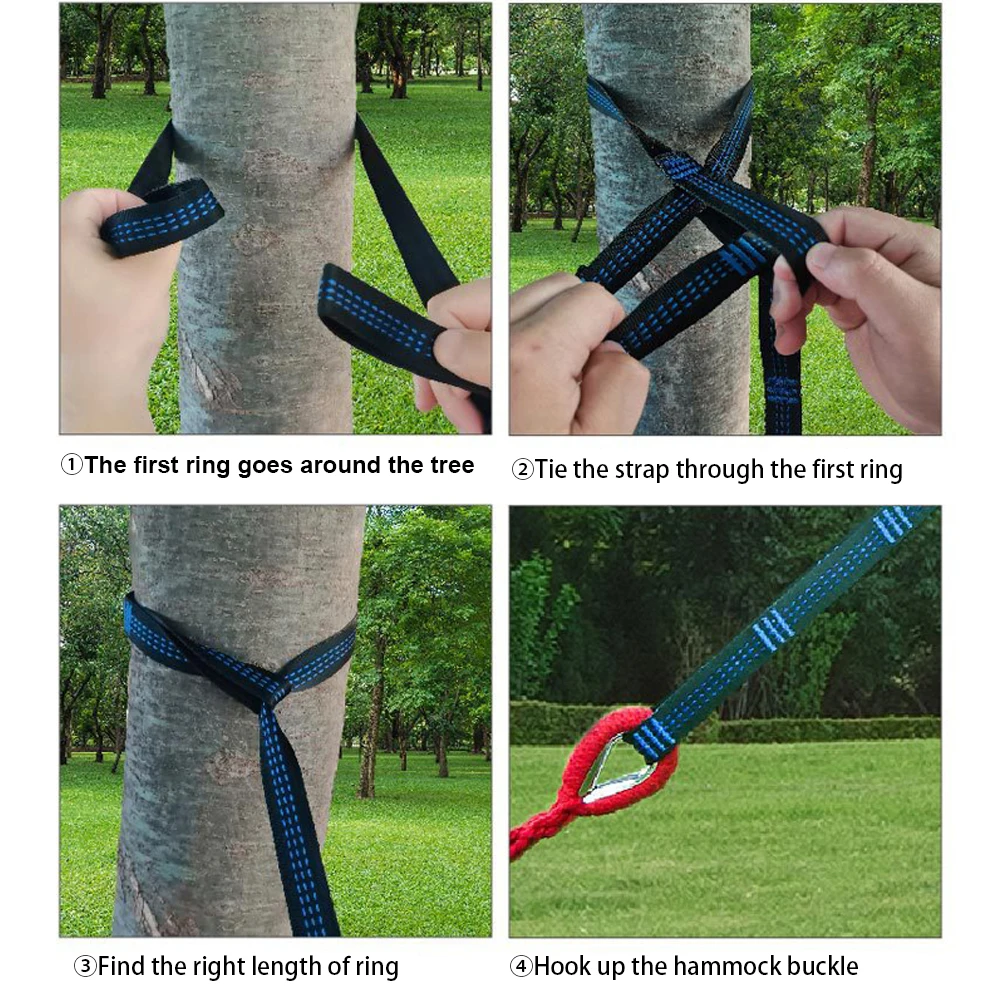 ①The first ring goes around the tree

②Tie the strap through the first ring

③Find the right length of ring

④Hook up the hammock buckle