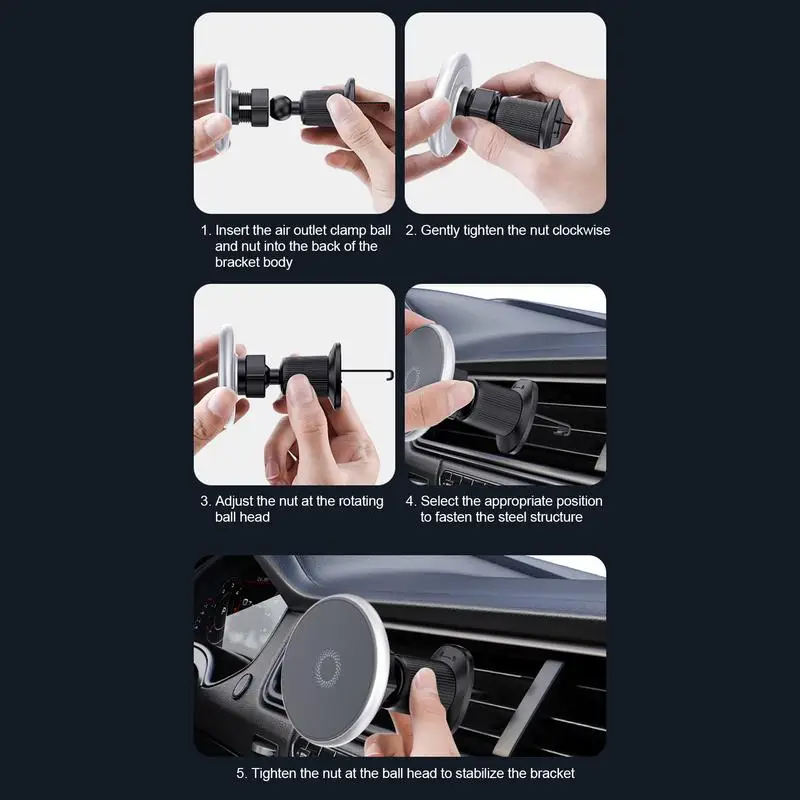 1. Insert the air outlet clamp ball and nut into the back of the bracket body

2. Gently tighten the nut clockwise

3. Adjust the nut at the rotating ball head

4. Select the appropriate position to fasten the steel structure

5. Tighten the nut at the ball head to stabilize the bracket