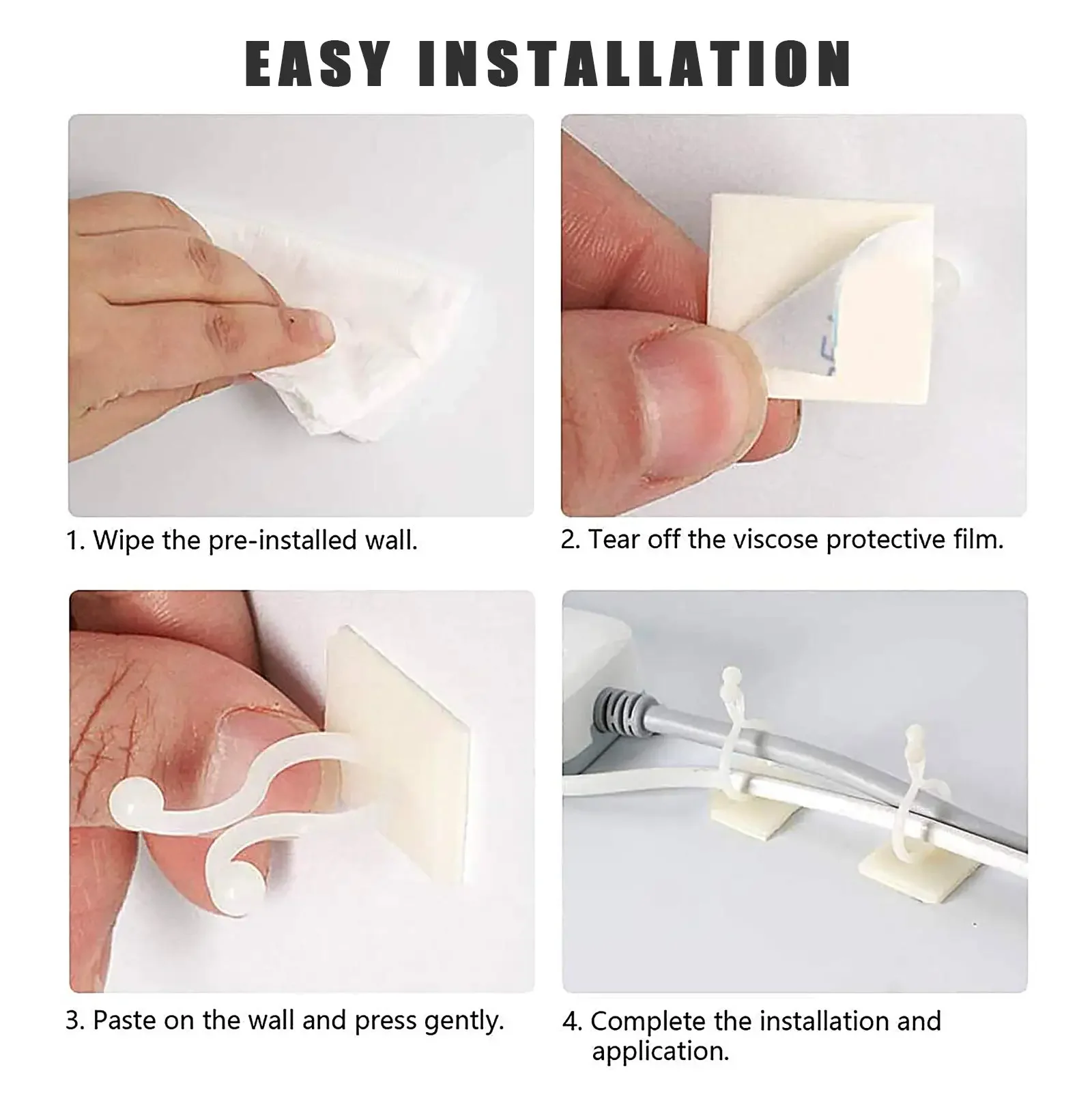 EASY INSTALLATION

1. Wipe the pre-installed wall.

2. Tear off the viscose protective film.

3. Paste on the wall and press gently.

4. Complete the installation and application.