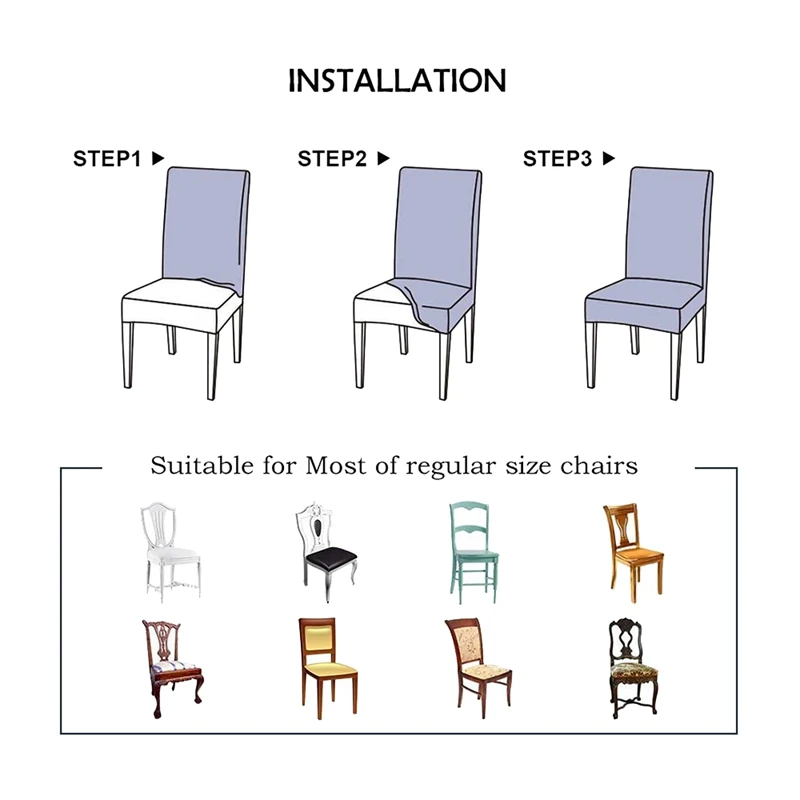 INSTALLATION

STEP1 ▶

STEP2 ▶

STEP3 ▶

Suitable for Most of regular size chairs