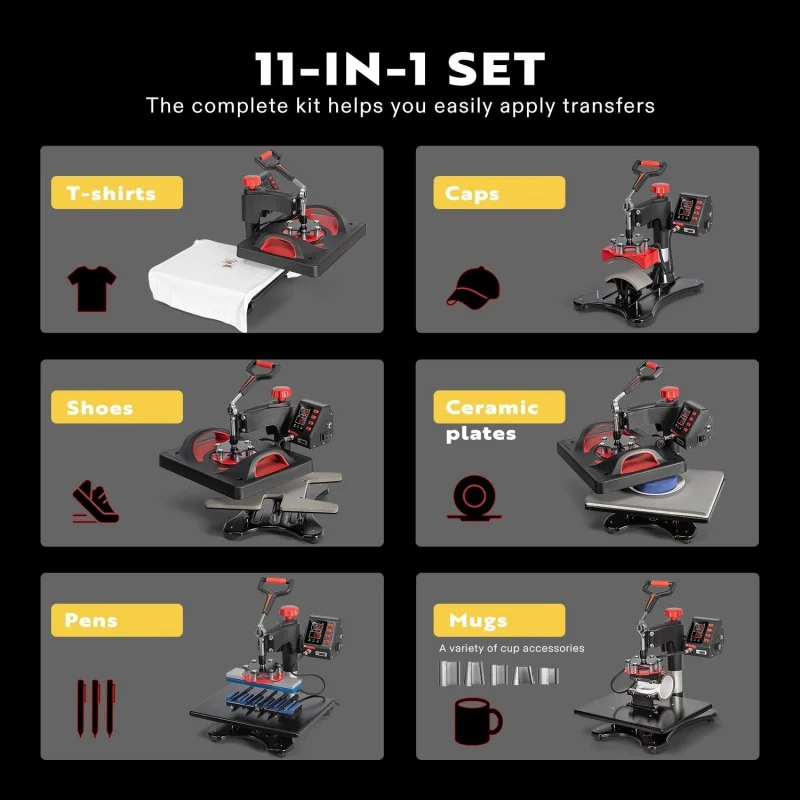 11-IN-1 SET
The complete kit helps you easily apply transfers

T-shirts

Caps

Shoes

Ceramic plates

Pens

Mugs
A variety of cup accessories