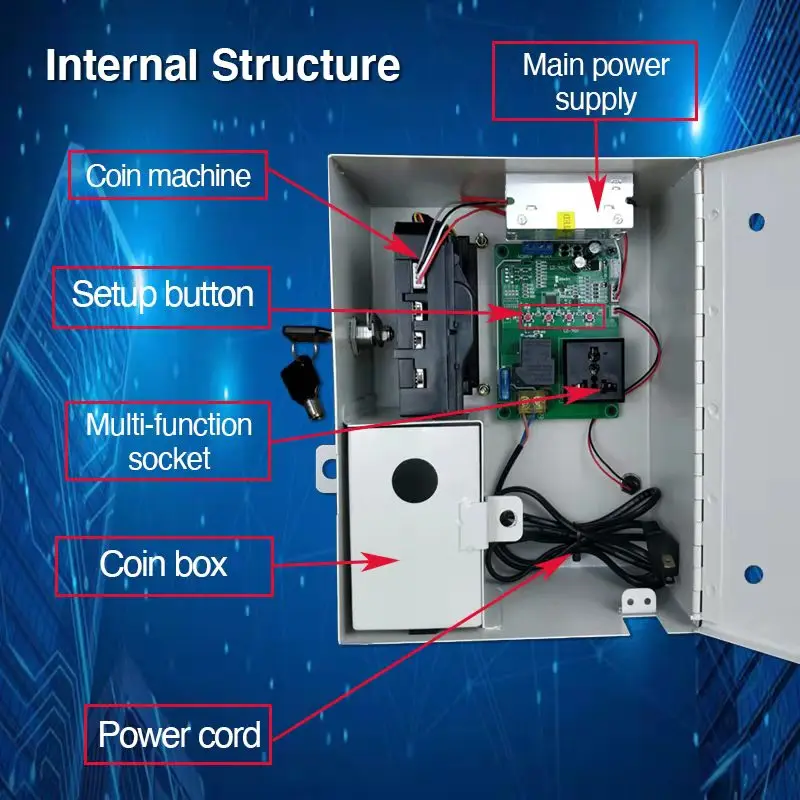 Internal Structure

Main power supply

Coin machine

Setup button

Multi-function socket

Coin box

Power cord