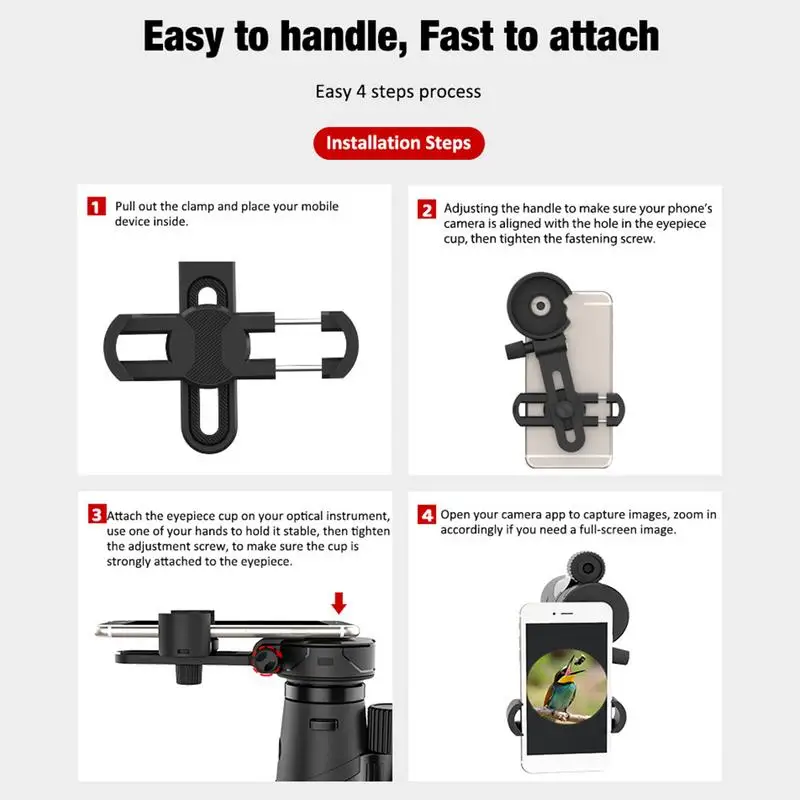 Easy to handle, Fast to attach

Easy 4 steps process

Installation Steps

1 Pull out the clamp and place your mobile device inside.

2 Adjusting the handle to make sure your phone's camera is aligned with the hole in the eyepiece cup, then tighten the fastening screw.

3 Attach the eyepiece cup on your optical instrument, use one of your hands to hold it stable, then tighten the adjustment screw, to make sure the cup is strongly attached to the eyepiece.

4 Open your camera app to capture images, zoom in accordingly if you need a full-screen image.