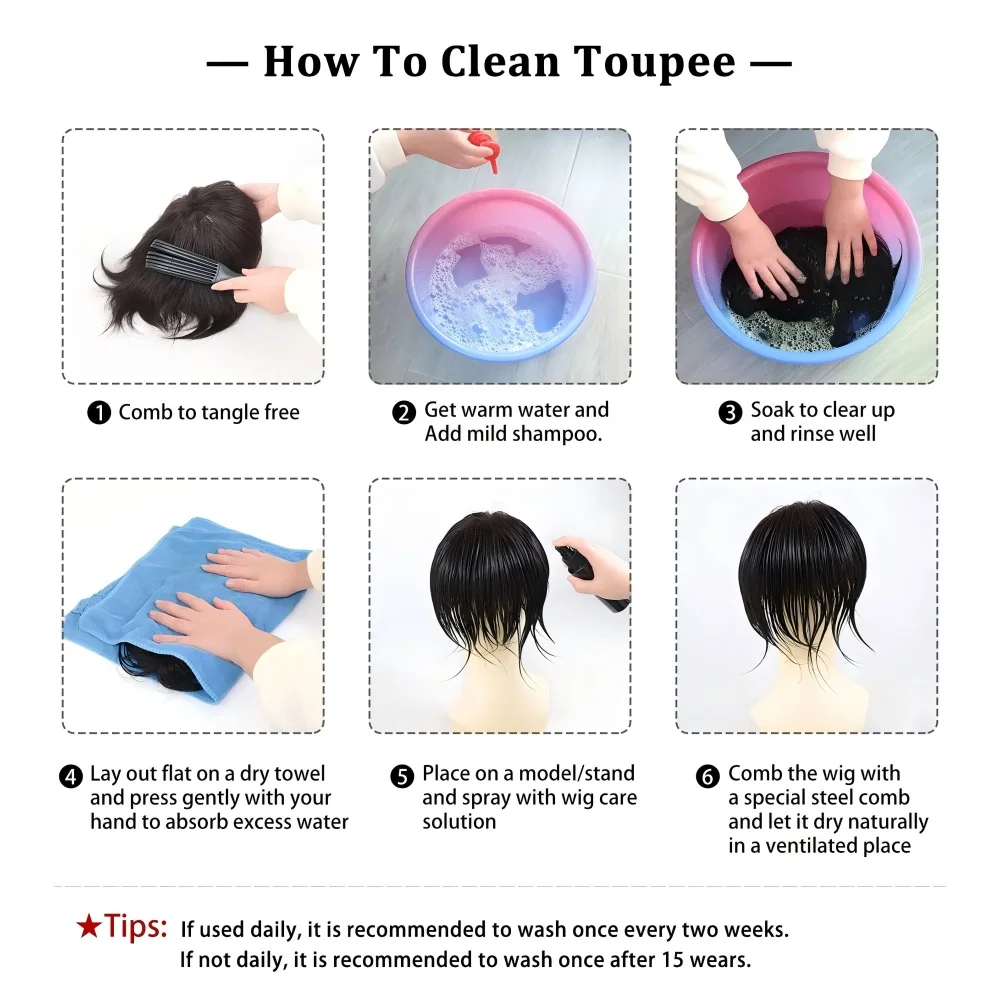 — How To Clean Toupee —

❶ Comb to tangle free

❷ Get warm water and Add mild shampoo.

❸ Soak to clear up and rinse well

❹ Lay out flat on a dry towel and press gently with your hand to absorb excess water

❺ Place on a model/stand and spray with wig care solution

❻ Comb the wig with a special steel comb and let it dry naturally in a ventilated place

★Tips: If used daily, it is recommended to wash once every two weeks.
If not daily, it is recommended to wash once after 15 wears.