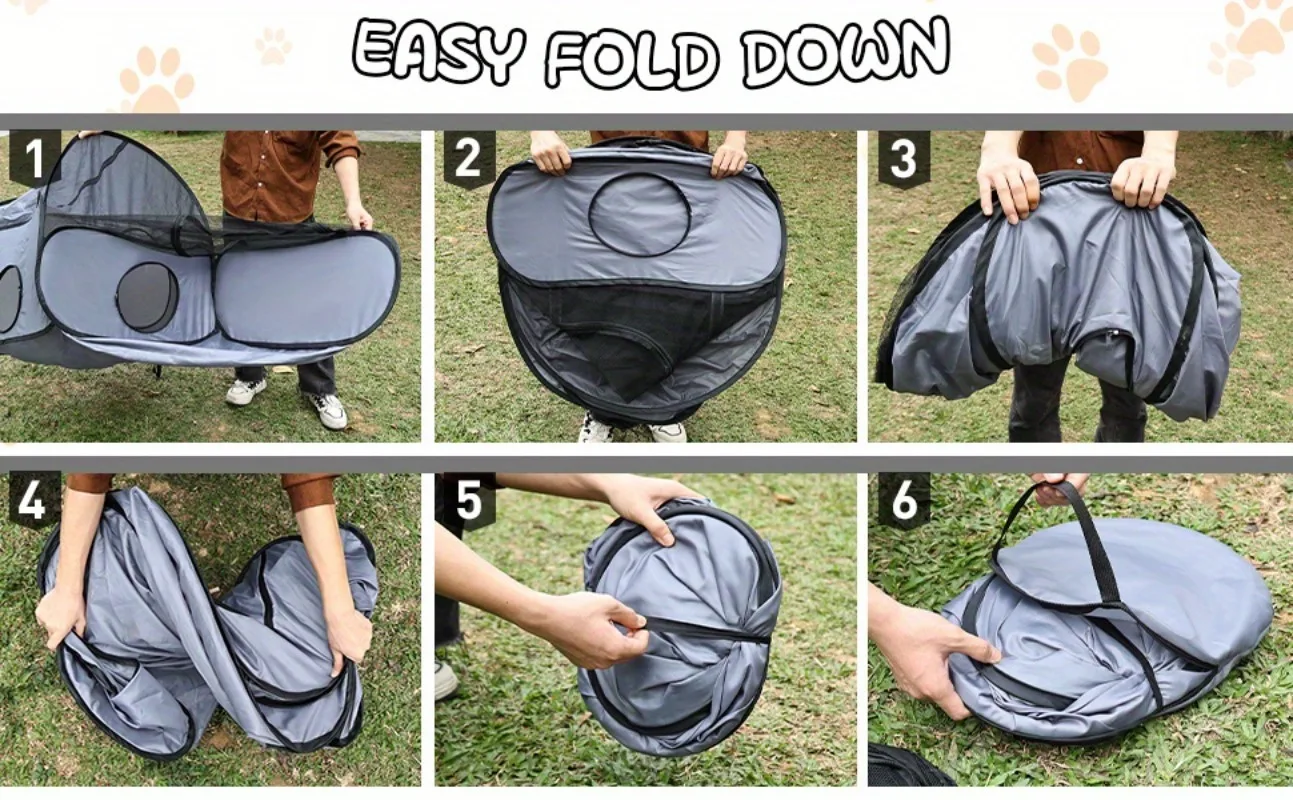 EASY FOLD DOWN

1

2

3

4

5

6