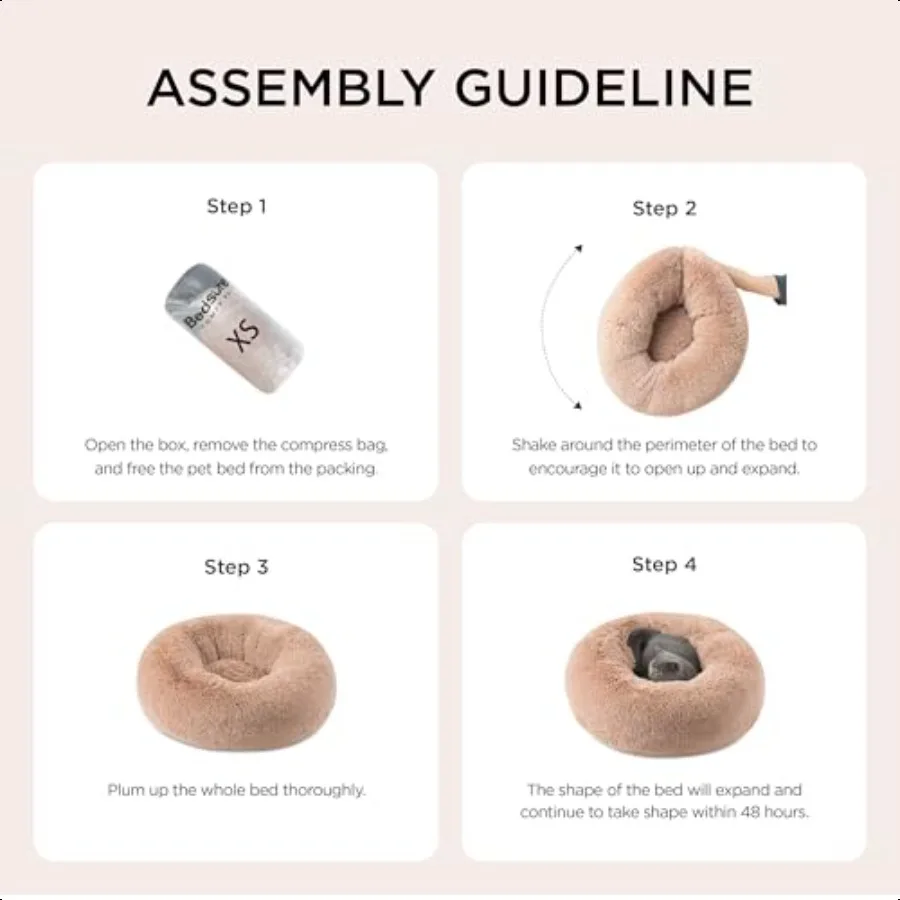 ASSEMBLY GUIDELINE

Step 1

Bedsure

XS

Open the box, remove the compress bag, and free the pet bed from the packing.

Step 2

Shake around the perimeter of the bed to encourage it to open up and expand.

Step 3

Plum up the whole bed thoroughly.

Step 4

The shape of the bed will expand and continue to take shape within 48 hours.