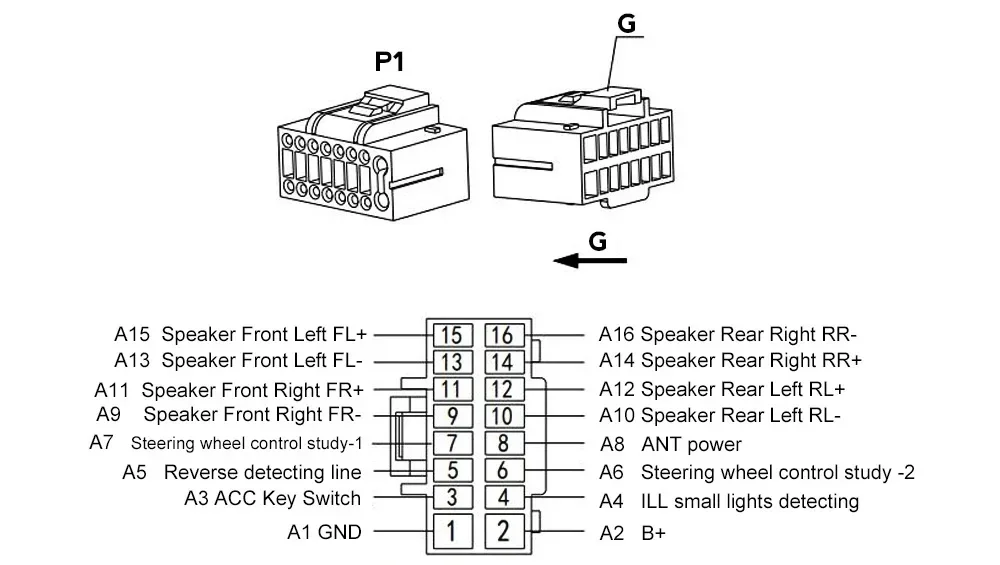 P1

G

G

A15 Speaker Front Left FL+
A13 Speaker Front Left FL-
A11 Speaker Front Right FR+
A9 Speaker Front Right FR-
A7 Steering wheel control study-1
A5 Reverse detecting line
A3 ACC Key Switch
A1 GND

15 16
13 14
11 12
9 10
7 8
5 6
3 4
1 2

A16 Speaker Rear Right RR-
A14 Speaker Rear Right RR+
A12 Speaker Rear Left RL+
A10 Speaker Rear Left RL-
A8 ANT power
A6 Steering wheel control study -2
A4 ILL small lights detecting
A2 B+