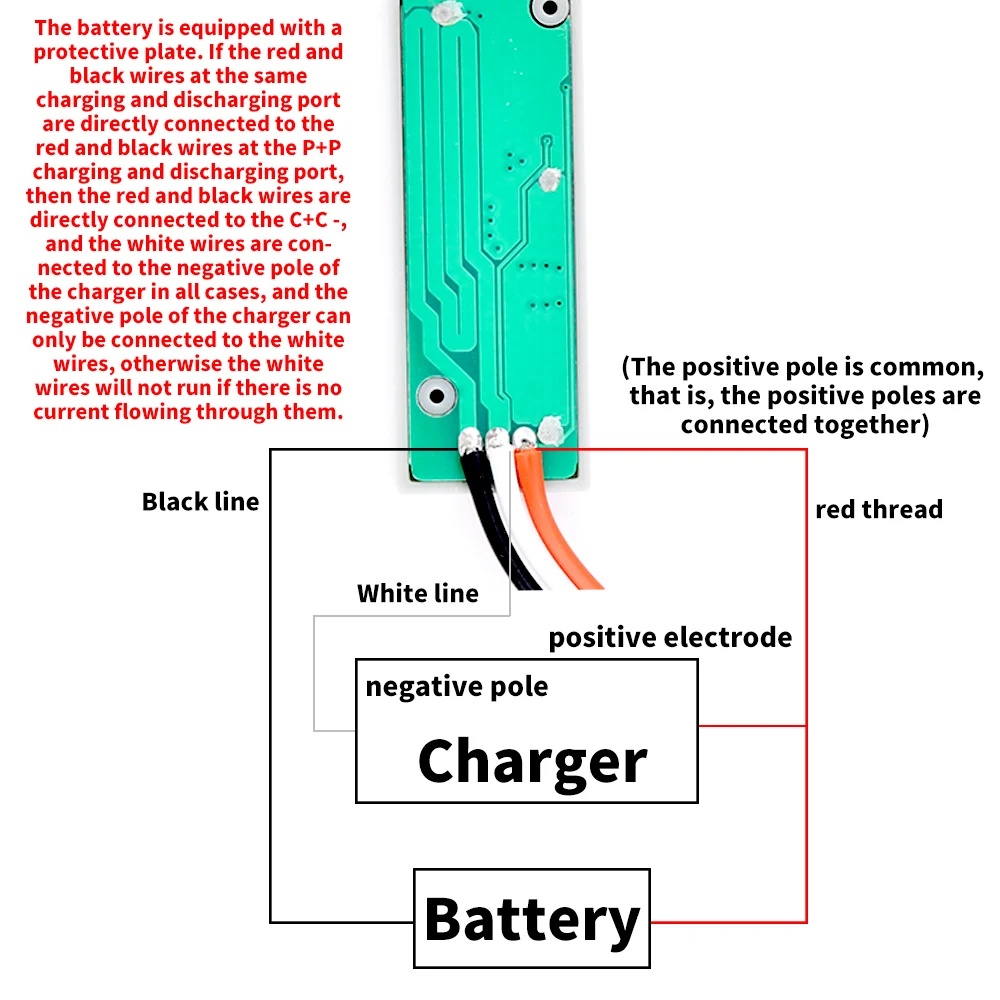 The battery is equipped with a protective plate. If the red and black wires at the same charging and discharging port are directly connected to the red and black wires at the P+P charging and discharging port, then the red and black wires are directly connected to the C+C -, and the white wires are connected to the negative pole of the charger in all cases, and the negative pole of the charger can only be connected to the white wires, otherwise the white wires will not run if there is no current flowing through them.

(The positive pole is common, that is, the positive poles are connected together)

Black line

red thread

White line

positive electrode

negative pole

Charger

Battery