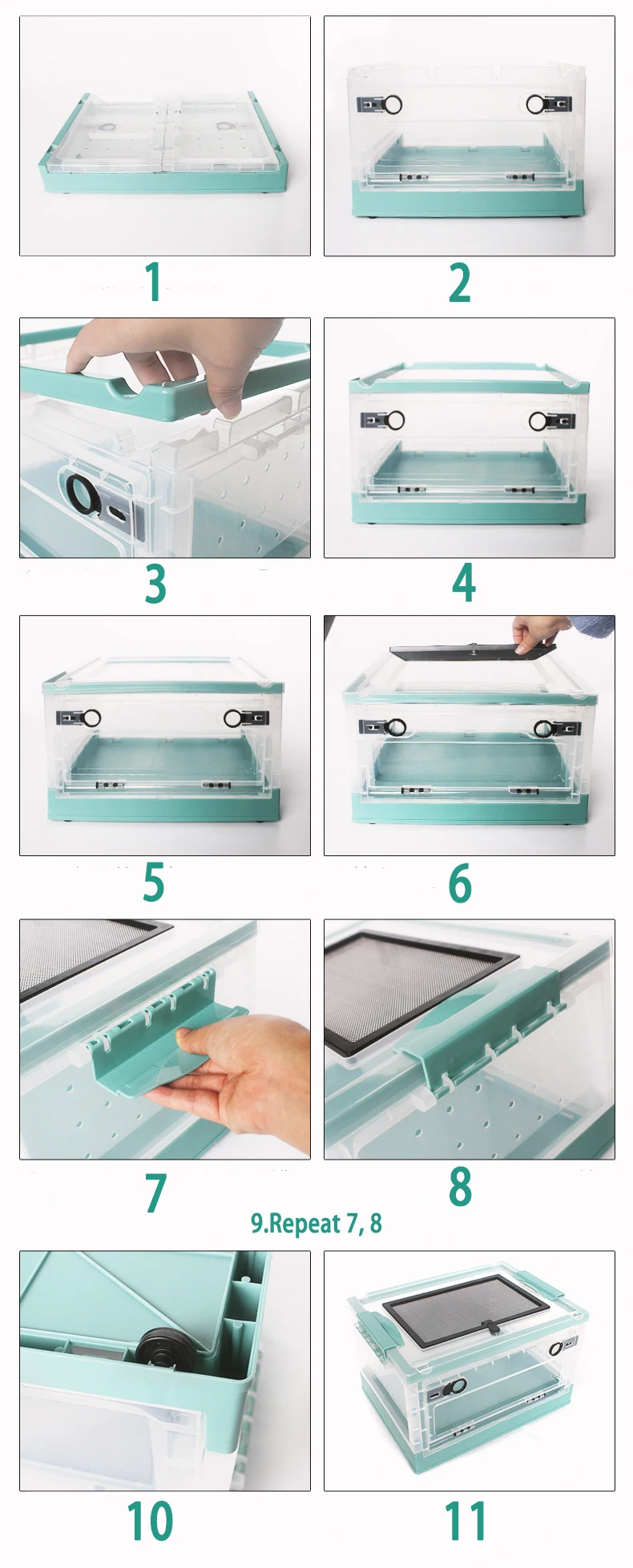 1

2

3

4

5

6

7

8

9.Repeat 7, 8

10

11