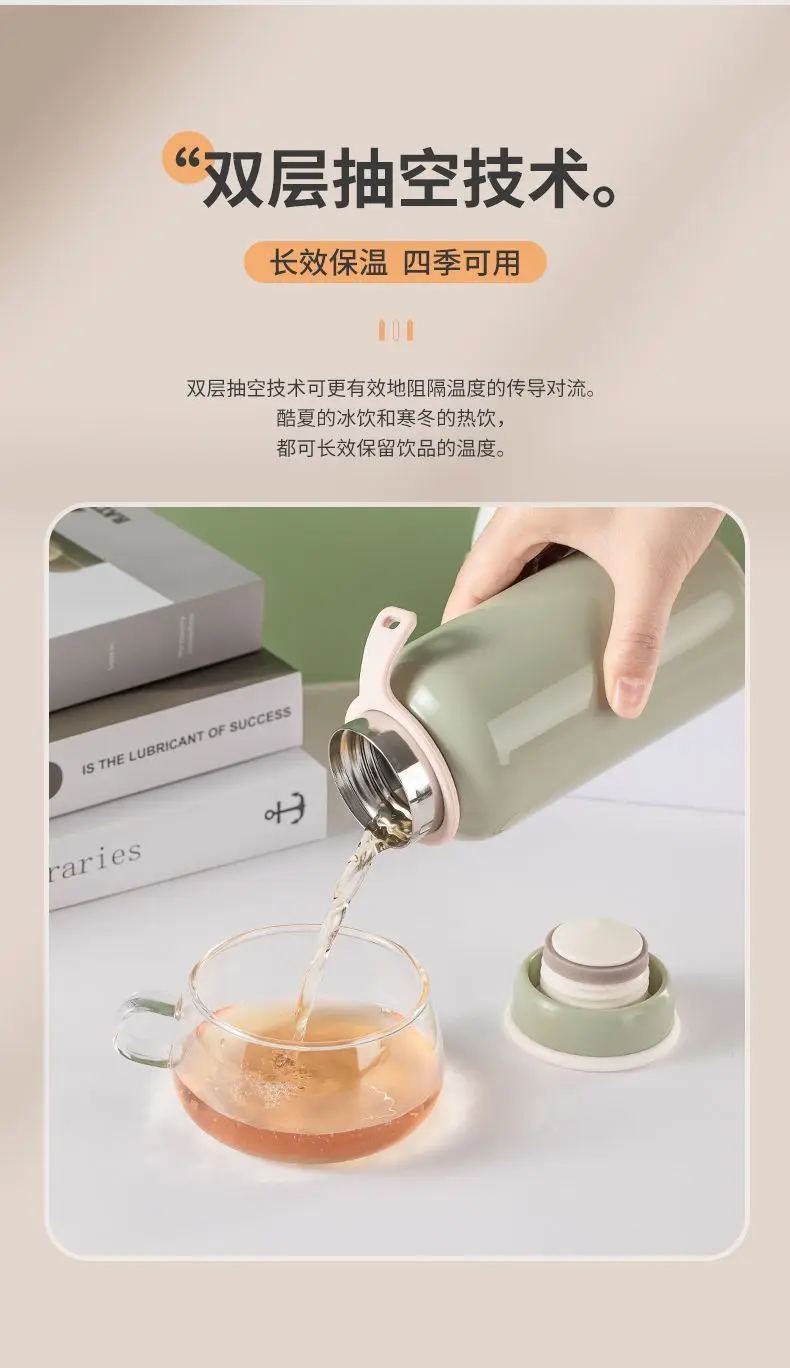 “双层抽空技术。

长效保温 四季可用

双层抽空技术可更有效地阻隔温度的传导对流。
酷夏的冰饮和寒冬的热饮，
都可长效保留饮品的温度。

IS THE LUBRICANT OF SUCCESS

raries