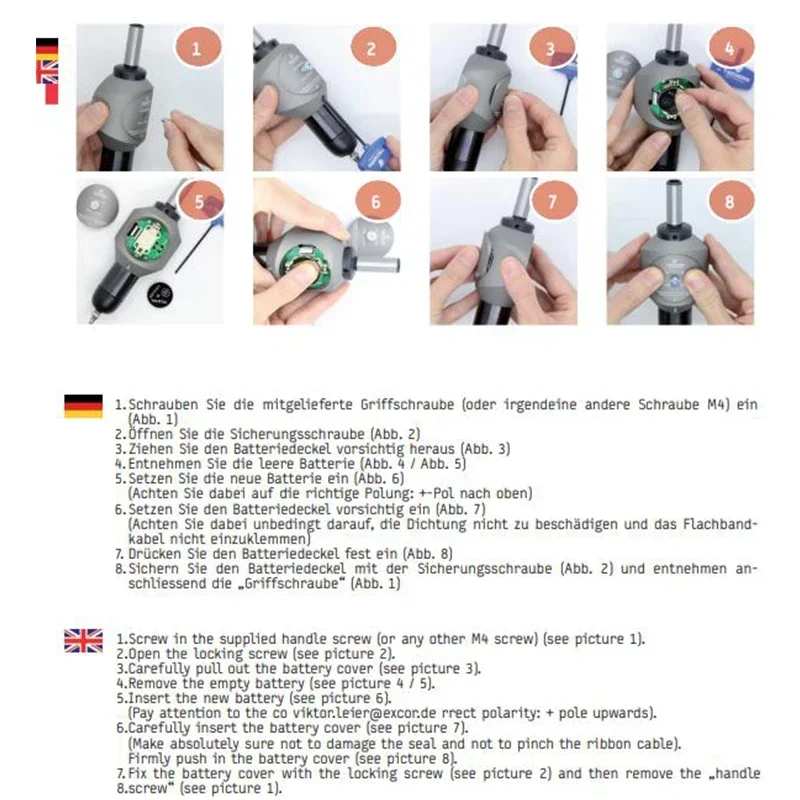 1

2

3

4

5

6

7

8

1. Schrauben Sie die mitgelieferte Griffschraube (oder irgendeine andere Schraube M4) ein (Abb. 1)
2. Öffnen Sie die Sicherungsschraube (Abb. 2)
3. Ziehen Sie den Batteriedeckel vorsichtig heraus (Abb. 3)
4. Entnehmen Sie die leere Batterie (Abb. 4 / Abb. 5)
5. Setzen Sie die neue Batterie ein (Abb. 6)
(Achten Sie dabei auf die richtige Polung: +-Pol nach oben)
6. Setzen Sie den Batteriedeckel vorsichtig ein (Abb. 7)
(Achten Sie dabei unbedingt darauf, die Dichtung nicht zu beschädigen und das Flachbandkabel nicht einzuklemmen)
7. Drücken Sie den Batteriedeckel fest ein (Abb. 8)
8. Sichern Sie den Batteriedeckel mit der Sicherungsschraube (Abb. 2) und entnehmen anschliessend die „Griffschraube“ (Abb. 1)

1. Screw in the supplied handle screw (or any other M4 screw) (see picture 1).
2. Open the locking screw (see picture 2).
3. Carefully pull out the battery cover (see picture 3).
4. Remove the empty battery (see picture 4 / 5).
5. Insert the new battery (see picture 6).
(Pay attention to the co viktor.leier@excor.de rrect polarity: + pole upwards).
6. Carefully insert the battery cover (see picture 7).
(Make absolutely sure not to damage the seal and not to pinch the ribbon cable).
Firmly push in the battery cover (see picture 8).
7. Fix the battery cover with the locking screw (see picture 2) and then remove the „handle
8. screw“ (see picture 1).