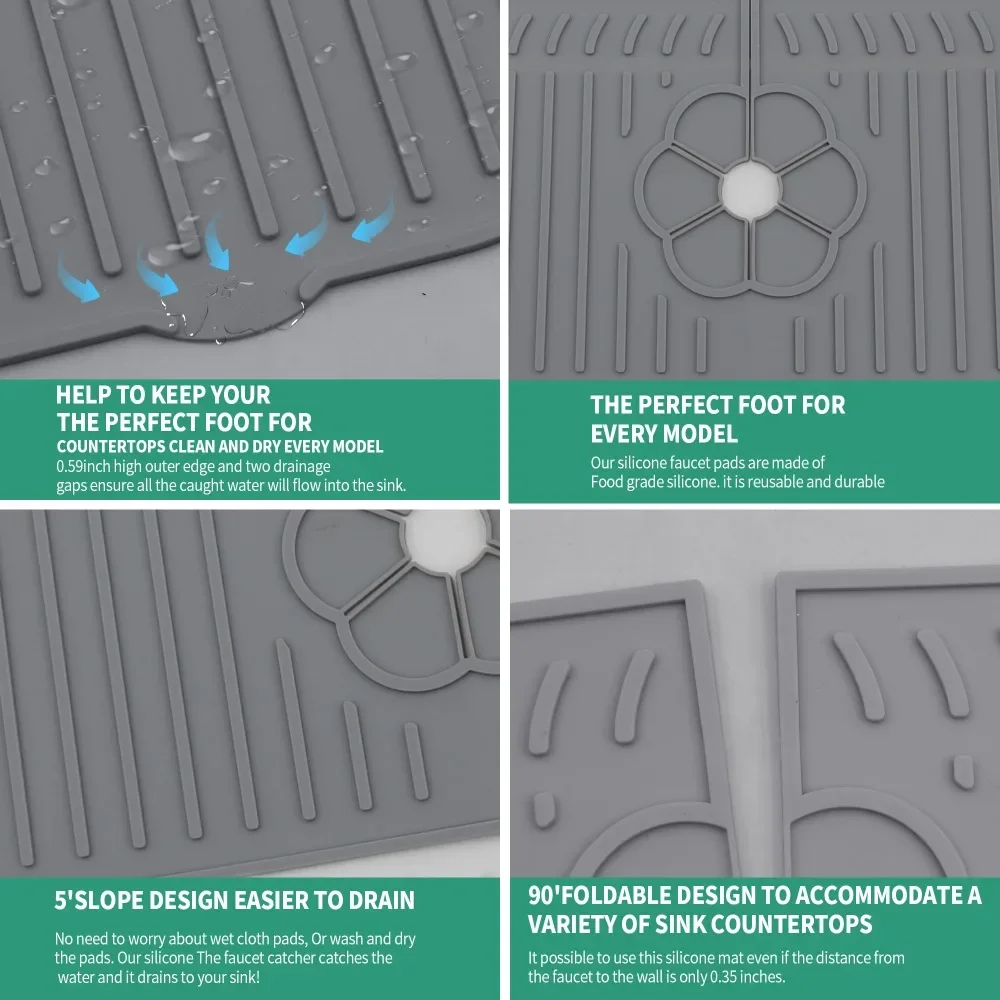 HELP TO KEEP YOUR
THE PERFECT FOOT FOR
COUNTERTOPS CLEAN AND DRY EVERY MODEL
0.59inch high outer edge and two drainage gaps ensure all the caught water will flow into the sink.

THE PERFECT FOOT FOR
EVERY MODEL
Our silicone faucet pads are made of Food grade silicone. it is reusable and durable

5'SLOPE DESIGN EASIER TO DRAIN
No need to worry about wet cloth pads, Or wash and dry the pads. Our silicone The faucet catcher catches the water and it drains to your sink!

90'FOLDABLE DESIGN TO ACCOMMODATE A VARIETY OF SINK COUNTERTOPS
It possible to use this silicone mat even if the distance from the faucet to the wall is only 0.35 inches.