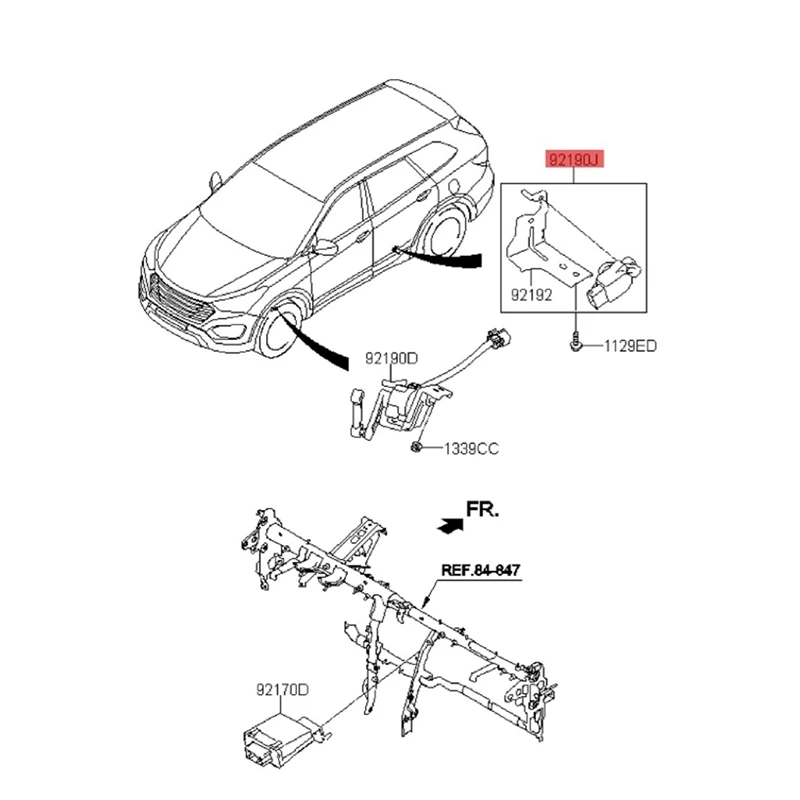 92190J
92192
1129ED
92190D
1339CC
FR.
REF.84-847
92170D