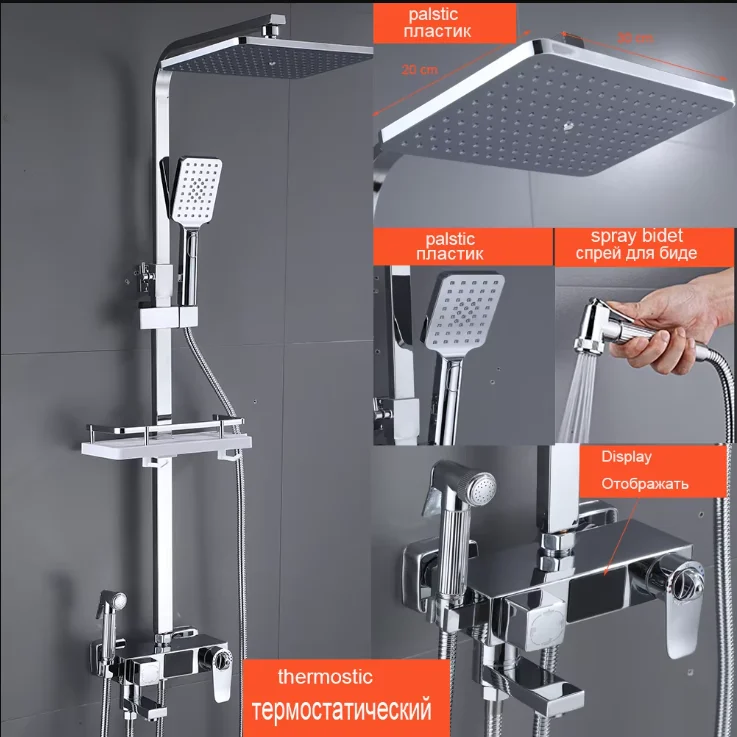 palstic
пластик

20 cm

30 cm

palstic
пластик

spray bidet
спрей для биде

Display
Отображать

thermostic
термостатический