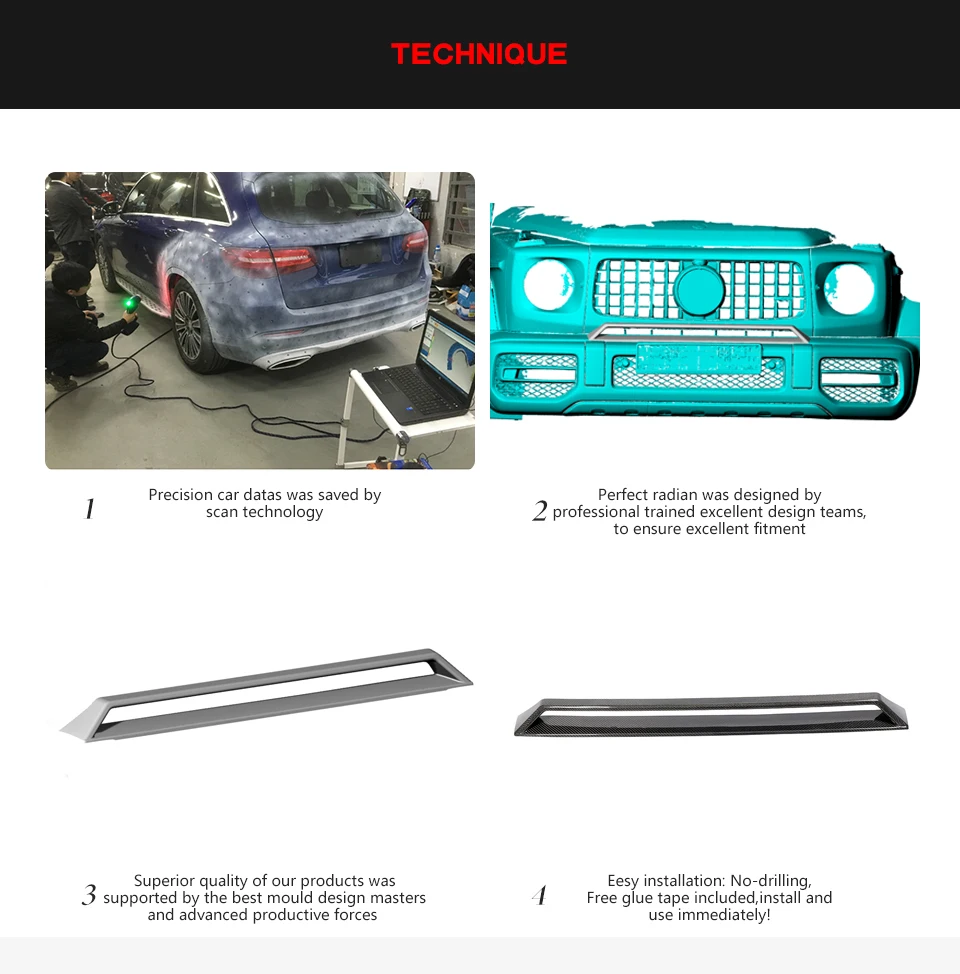 TECHNIQUE

1 Precision car datas was saved by scan technology

2 Perfect radian was designed by professional trained excellent design teams, to ensure excellent fitment

3 Superior quality of our products was supported by the best mould design masters and advanced productive forces

4 Eesy installation: No-drilling, Free glue tape included,install and use immediately!