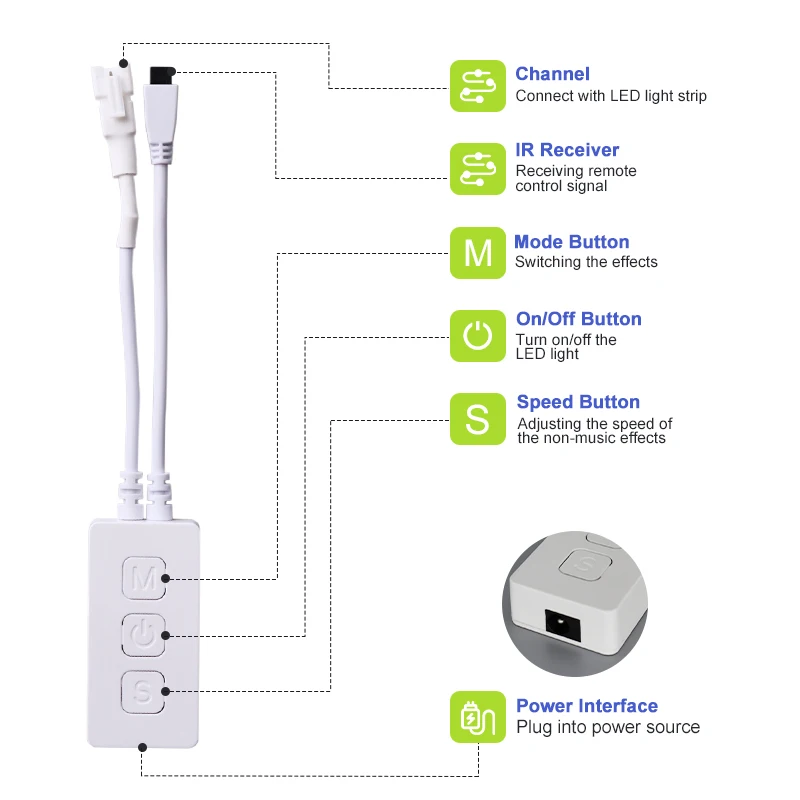 Channel
Connect with LED light strip

IR Receiver
Receiving remote control signal

M
Mode Button
Switching the effects

On/Off Button
Turn on/off the LED light

S
Speed Button
Adjusting the speed of the non-music effects

M

S

S

Power Interface
Plug into power source