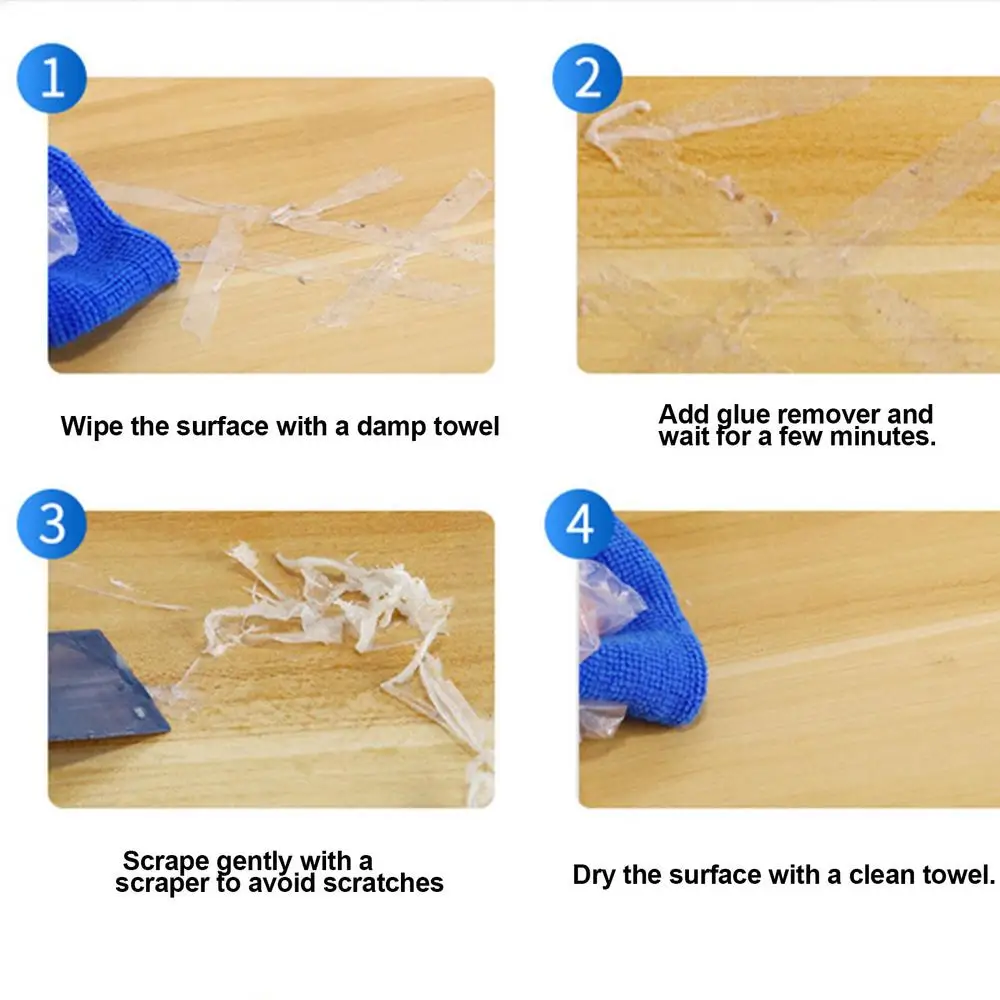 1

Wipe the surface with a damp towel

2

Add glue remover and wait for a few minutes.

3

Scrape gently with a scraper to avoid scratches

4

Dry the surface with a clean towel.