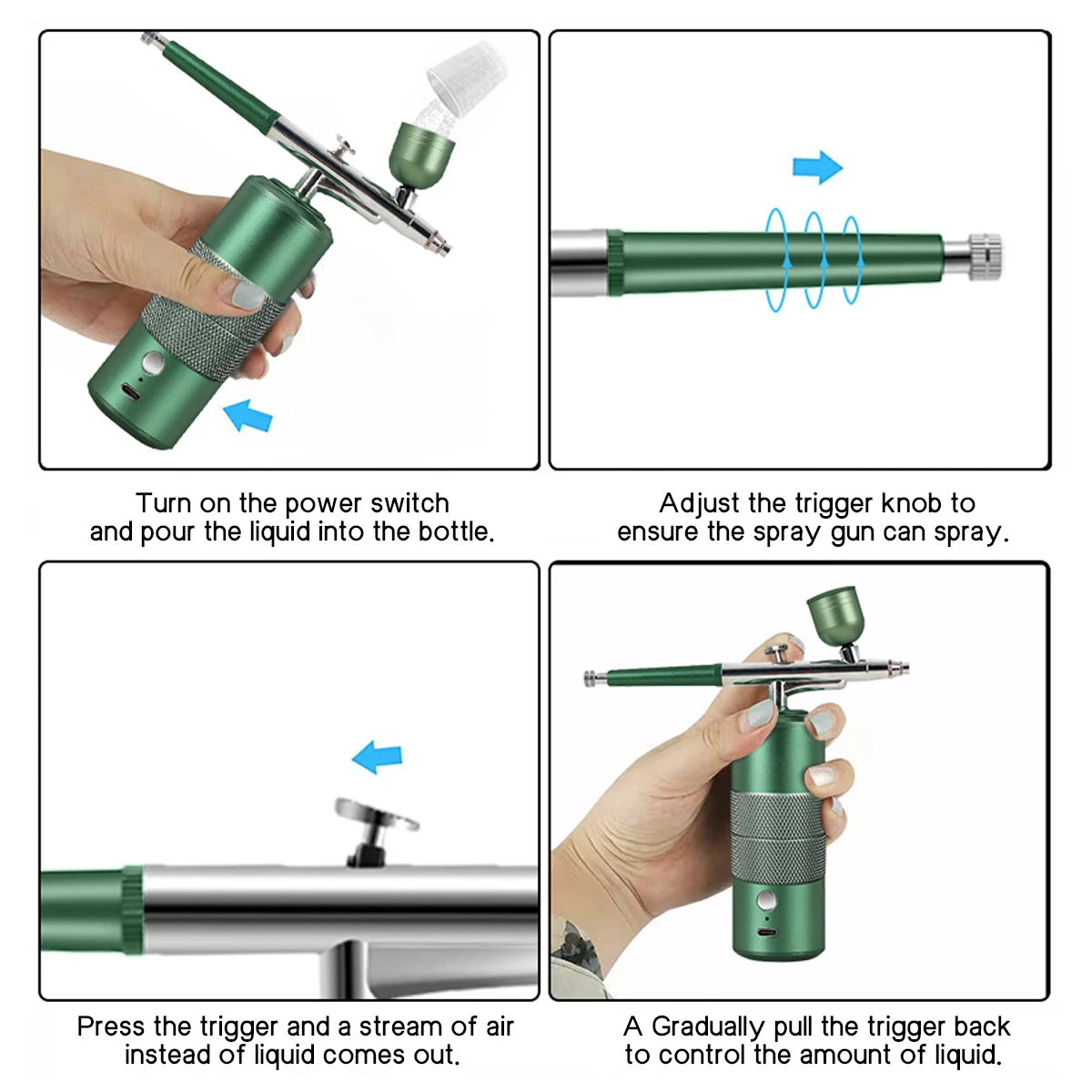 Turn on the power switch and pour the liquid into the bottle.

Adjust the trigger knob to ensure the spray gun can spray.

Press the trigger and a stream of air instead of liquid comes out.

A Gradually pull the trigger back to control the amount of liquid.