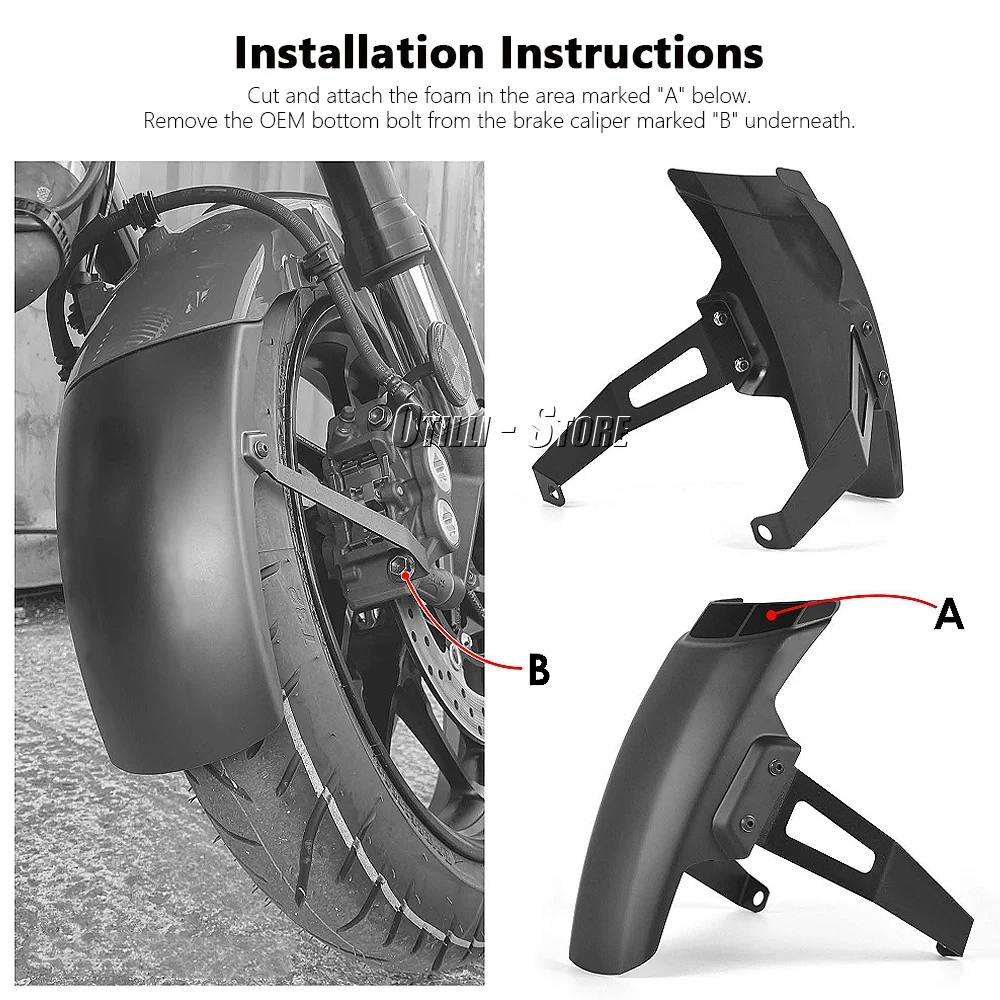 Installation Instructions

Cut and attach the foam in the area marked "A" below.
Remove the OEM bottom bolt from the brake caliper marked "B" underneath.

Otilli - Store

B

A