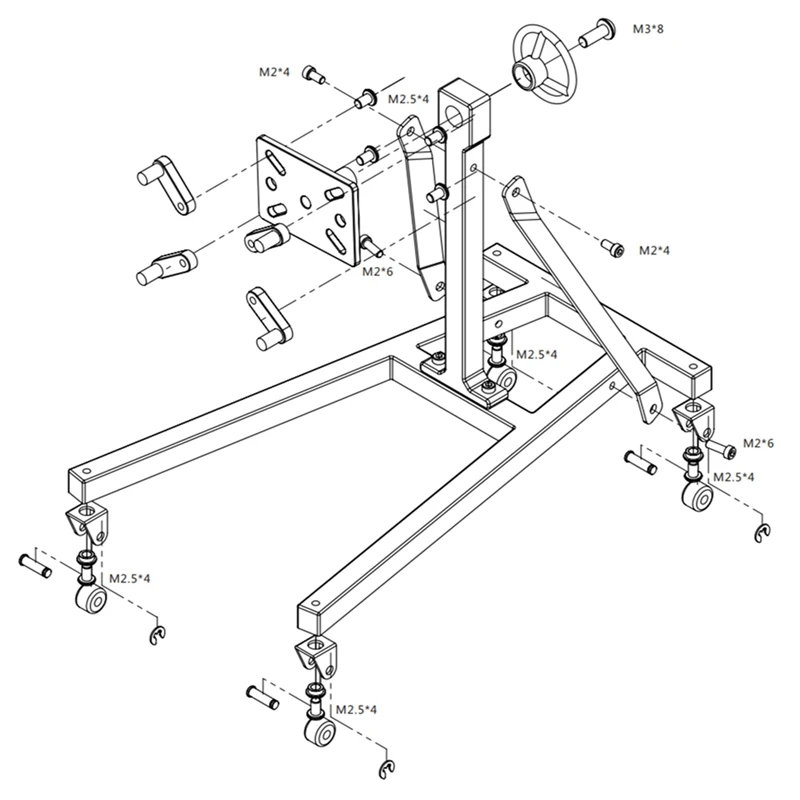 M3*8

M2*4

M2.5*4

M2*4

M2*6

M2.5*4

M2*6

M2.5*4

M2.5*4

M2.5*4