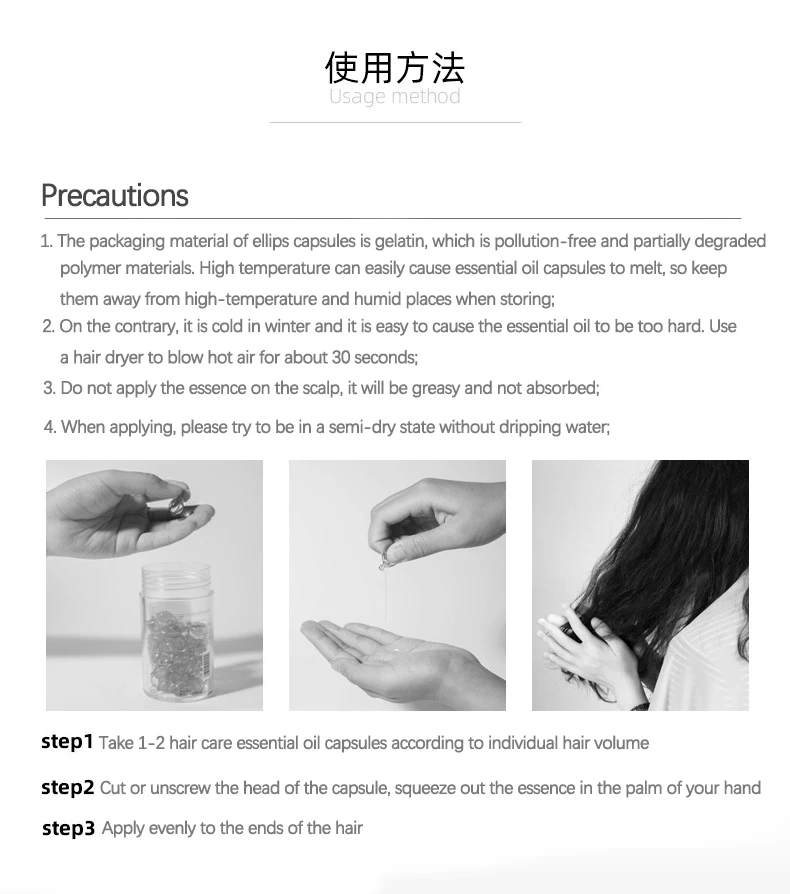 使用方法
Usage method

Precautions

1. The packaging material of ellips capsules is gelatin, which is pollution-free and partially degraded polymer materials. High temperature can easily cause essential oil capsules to melt, so keep them away from high-temperature and humid places when storing;
2. On the contrary, it is cold in winter and it is easy to cause the essential oil to be too hard. Use a hair dryer to blow hot air for about 30 seconds;
3. Do not apply the essence on the scalp, it will be greasy and not absorbed;
4. When applying, please try to be in a semi-dry state without dripping water;

step1 Take 1-2 hair care essential oil capsules according to individual hair volume

step2 Cut or unscrew the head of the capsule, squeeze out the essence in the palm of your hand

step3 Apply evenly to the ends of the hair