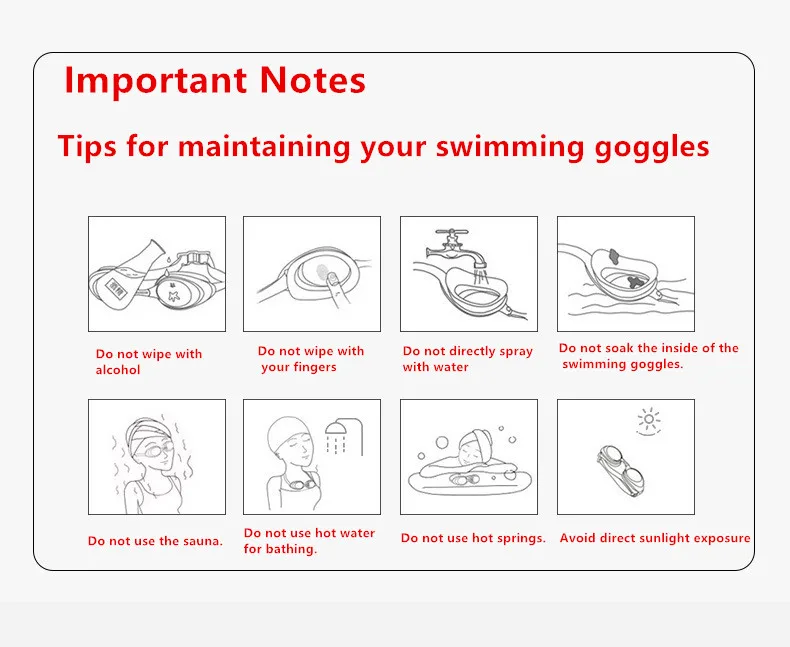 Important Notes

Tips for maintaining your swimming goggles

Do not wipe with alcohol

Do not wipe with your fingers

Do not directly spray with water

Do not soak the inside of the swimming goggles.

Do not use the sauna.

Do not use hot water for bathing.

Do not use hot springs.

Avoid direct sunlight exposure