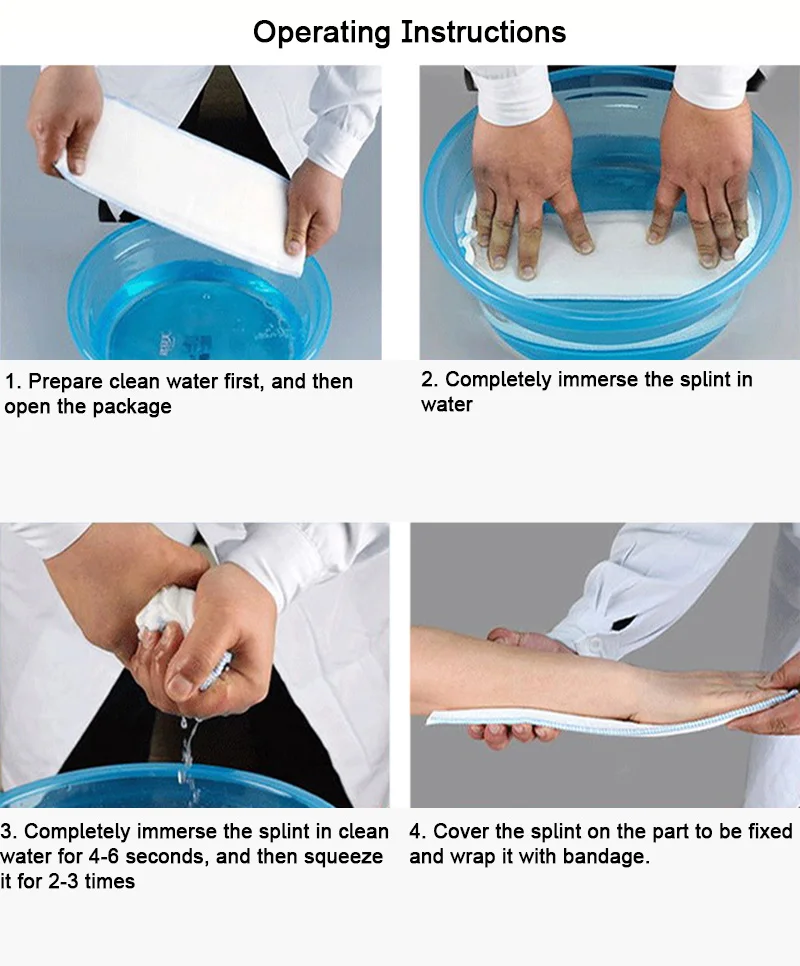 Operating Instructions

1. Prepare clean water first, and then open the package

2. Completely immerse the splint in water

3. Completely immerse the splint in clean water for 4-6 seconds, and then squeeze it for 2-3 times

4. Cover the splint on the part to be fixed and wrap it with bandage.