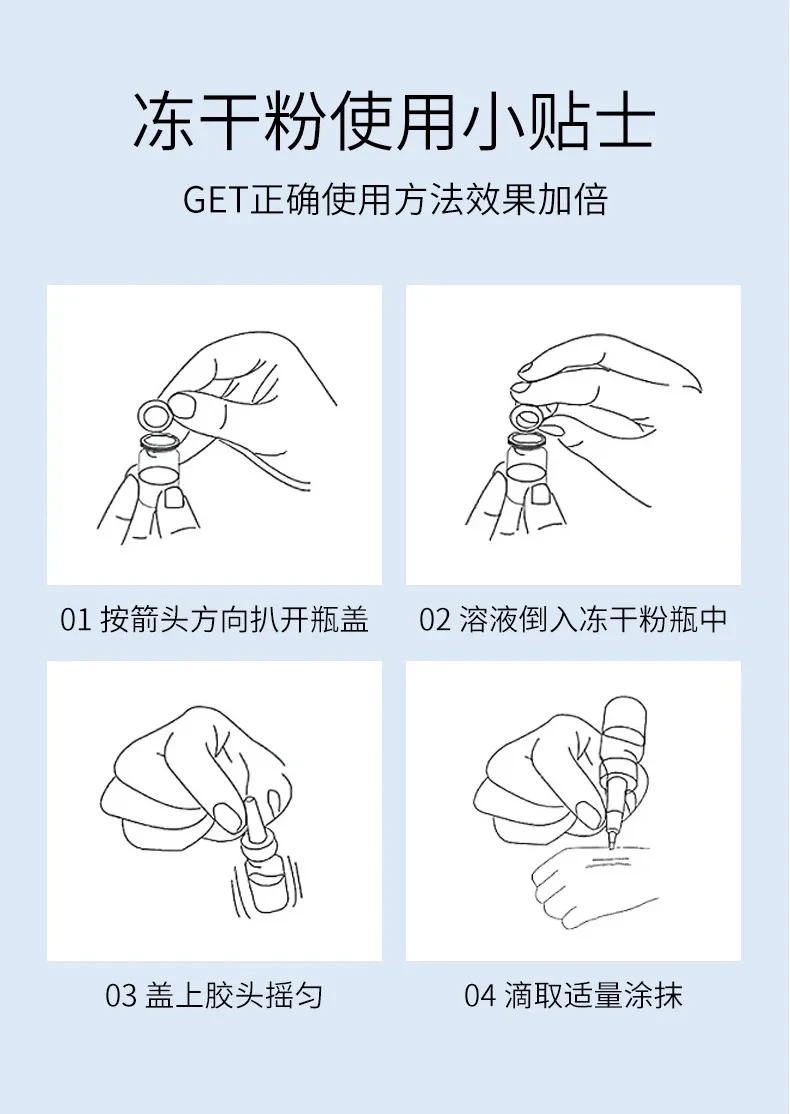 冻干粉使用小贴士

GET正确使用方法效果加倍

01 按箭头方向扒开瓶盖

02 溶液倒入冻干粉瓶中

03 盖上胶头摇匀

04 滴取适量涂抹