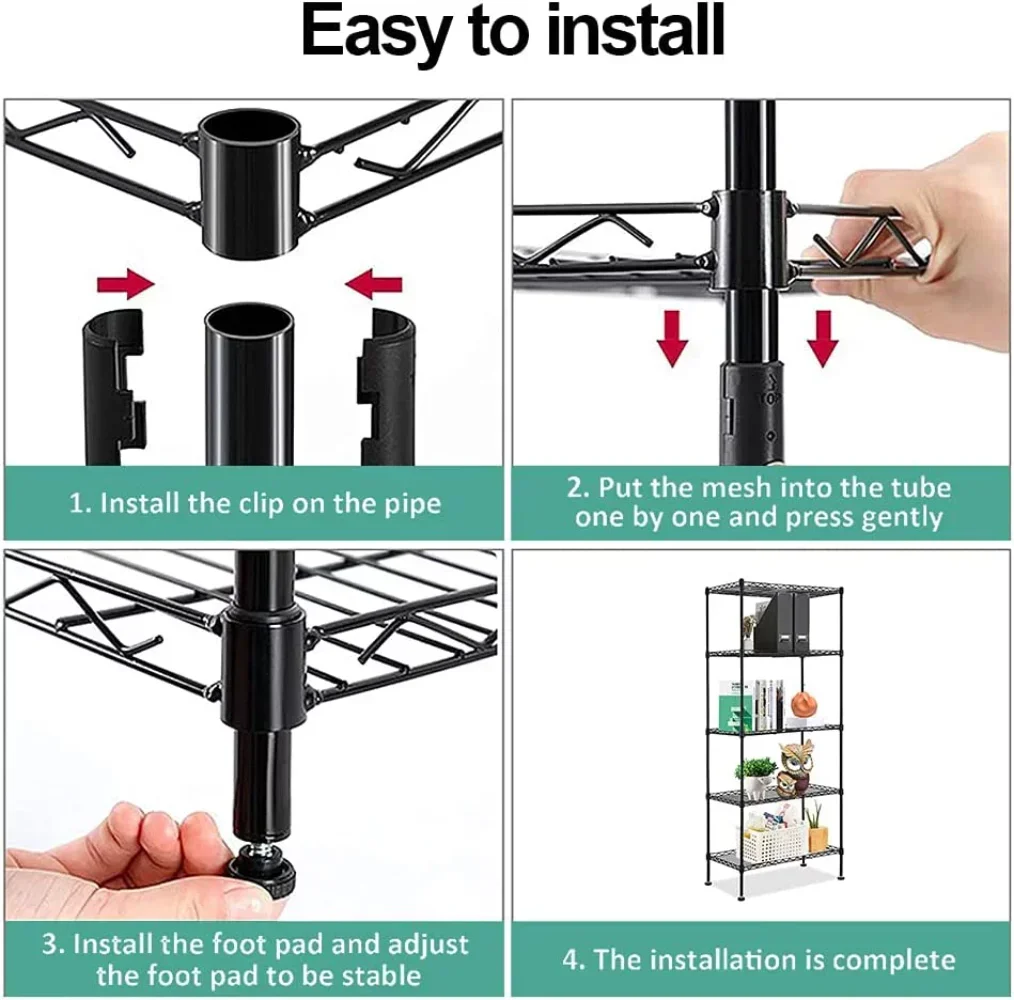 Easy to install

1. Install the clip on the pipe

2. Put the mesh into the tube one by one and press gently

3. Install the foot pad and adjust the foot pad to be stable

4. The installation is complete