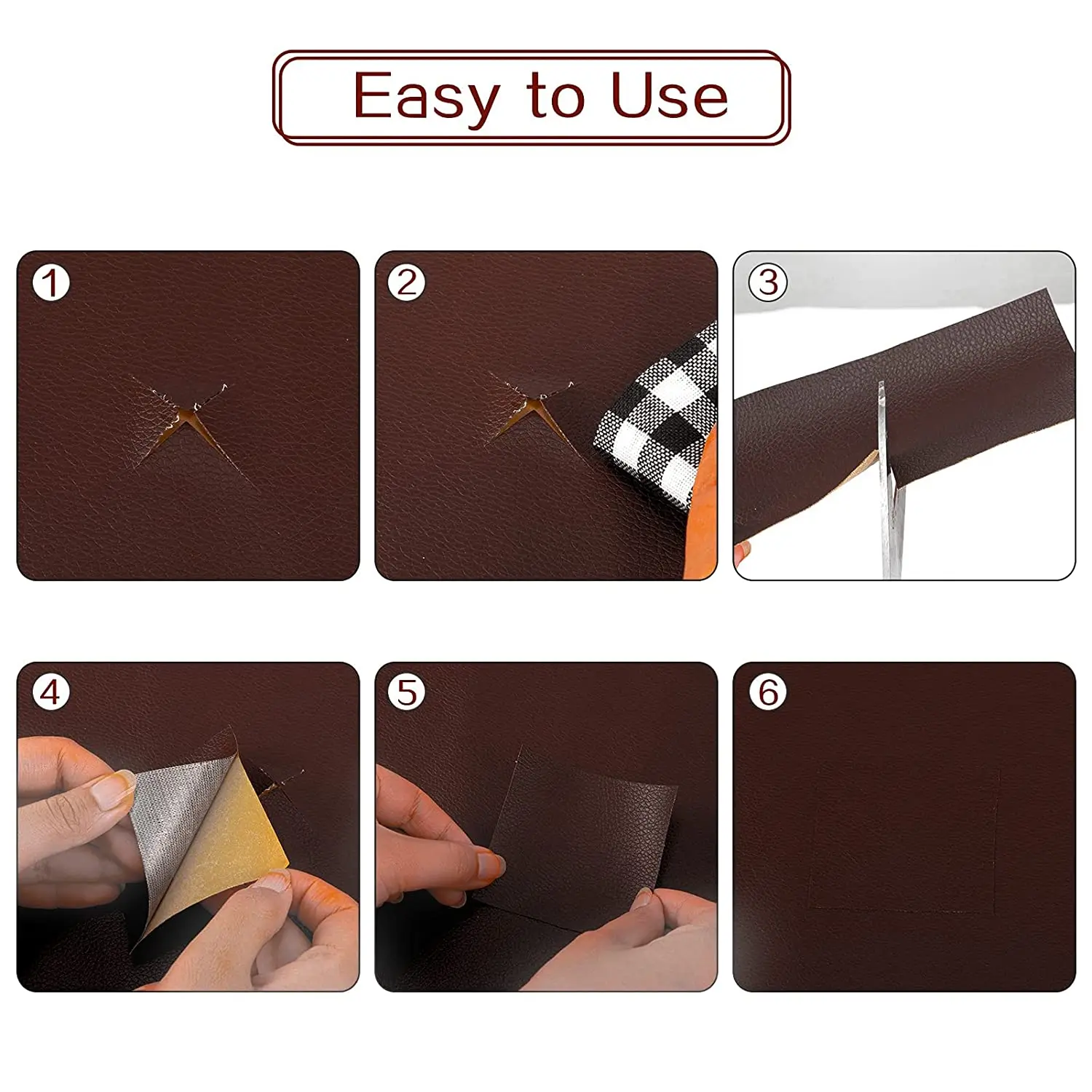 Easy to Use

1

2

3

4

5

6