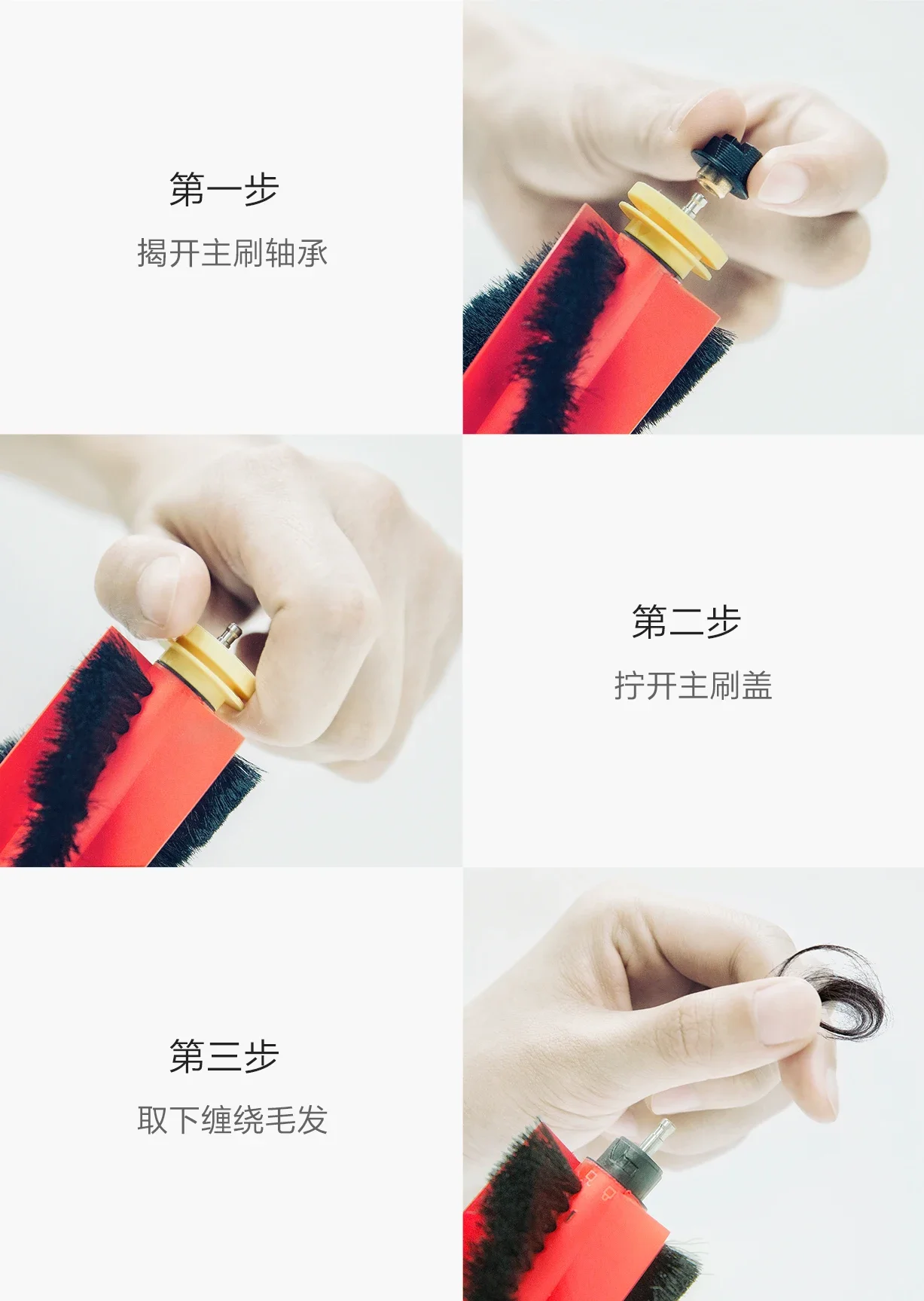 第一步

揭开主刷轴承

第二步

拧开主刷盖

第三步

取下缠绕毛发