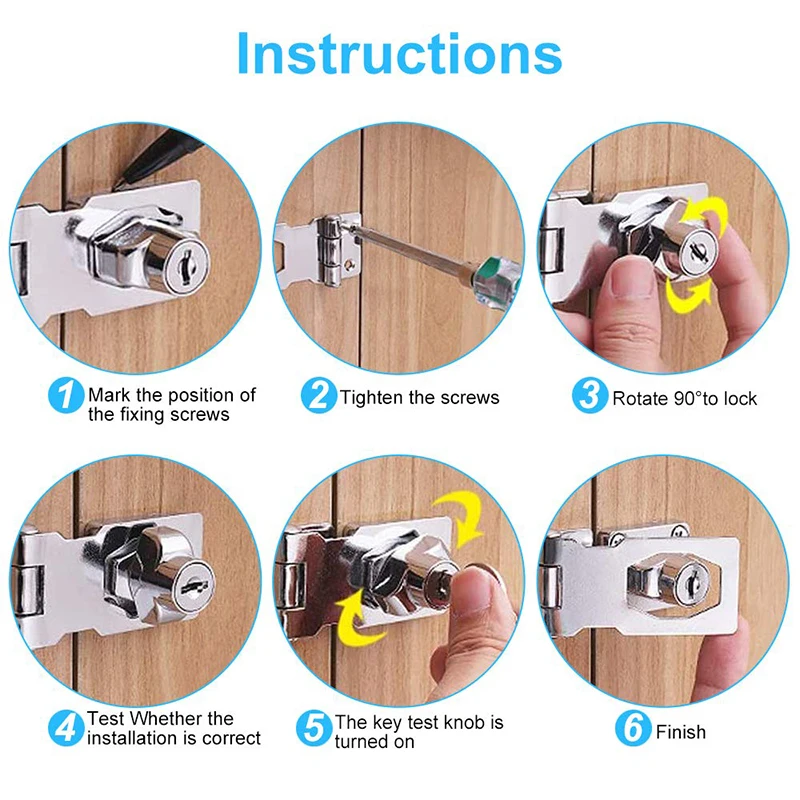 Instructions

1 Mark the position of the fixing screws

2 Tighten the screws

3 Rotate 90°to lock

4 Test Whether the installation is correct

5 The key test knob is turned on

6 Finish