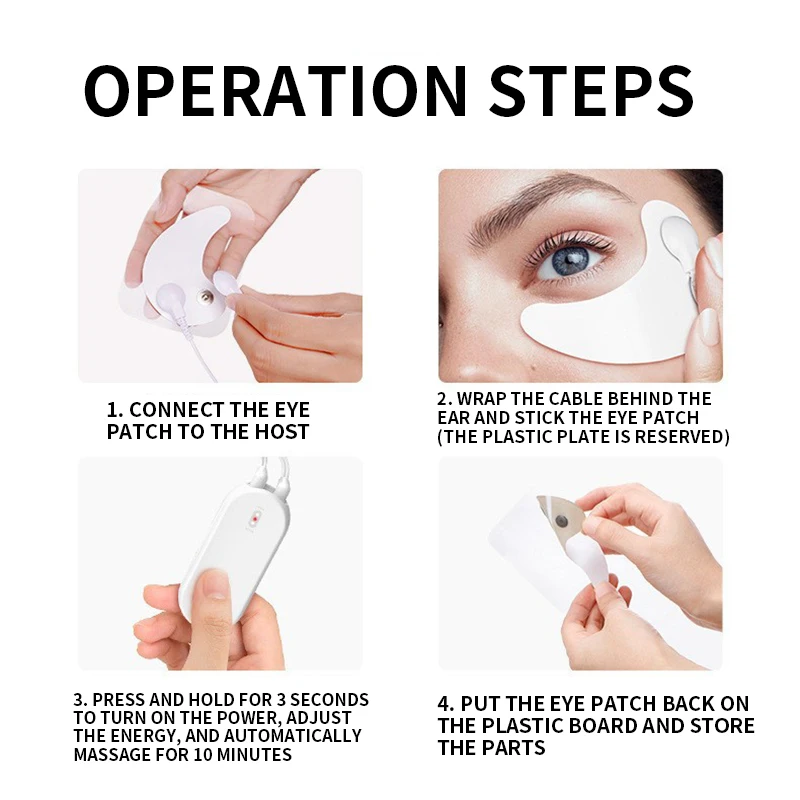 OPERATION STEPS

1. CONNECT THE EYE PATCH TO THE HOST

2. WRAP THE CABLE BEHIND THE EAR AND STICK THE EYE PATCH (THE PLASTIC PLATE IS RESERVED)

3. PRESS AND HOLD FOR 3 SECONDS TO TURN ON THE POWER, ADJUST THE ENERGY, AND AUTOMATICALLY MASSAGE FOR 10 MINUTES

4. PUT THE EYE PATCH BACK ON THE PLASTIC BOARD AND STORE THE PARTS