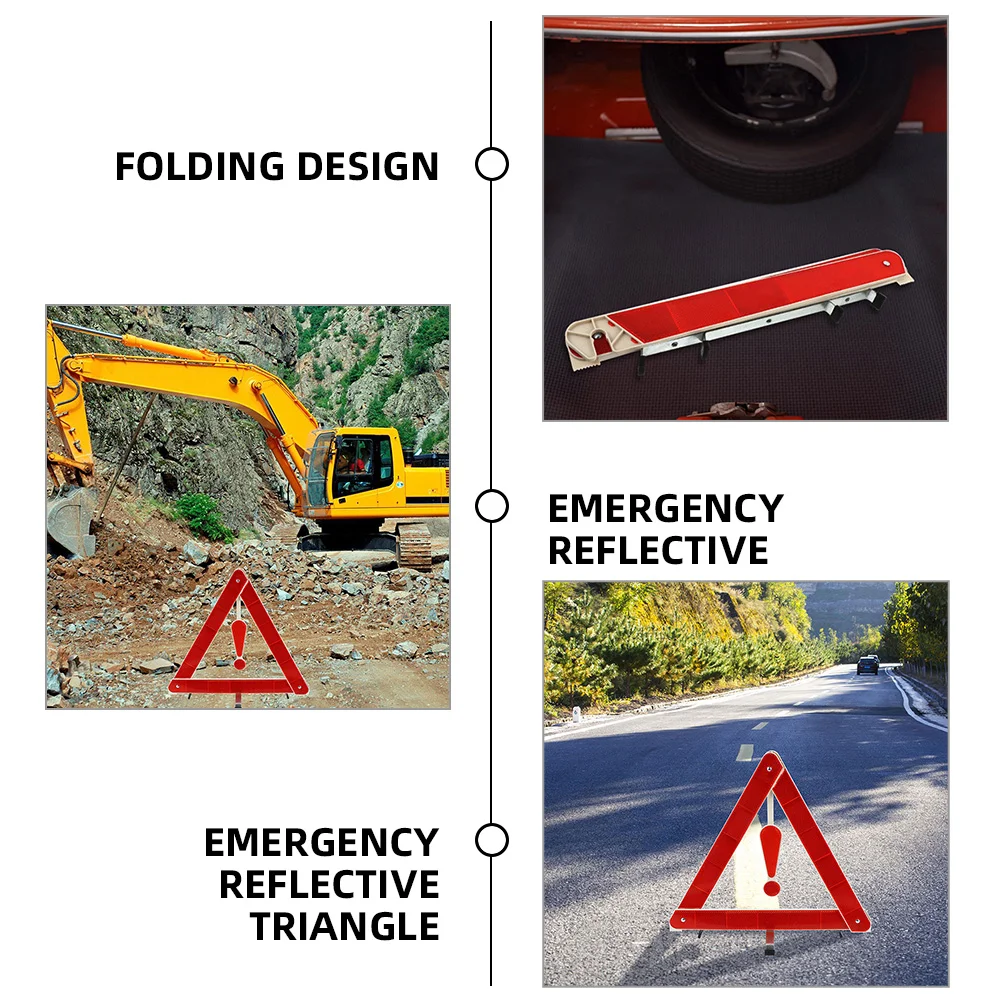 FOLDING DESIGN

EMERGENCY REFLECTIVE

EMERGENCY REFLECTIVE TRIANGLE