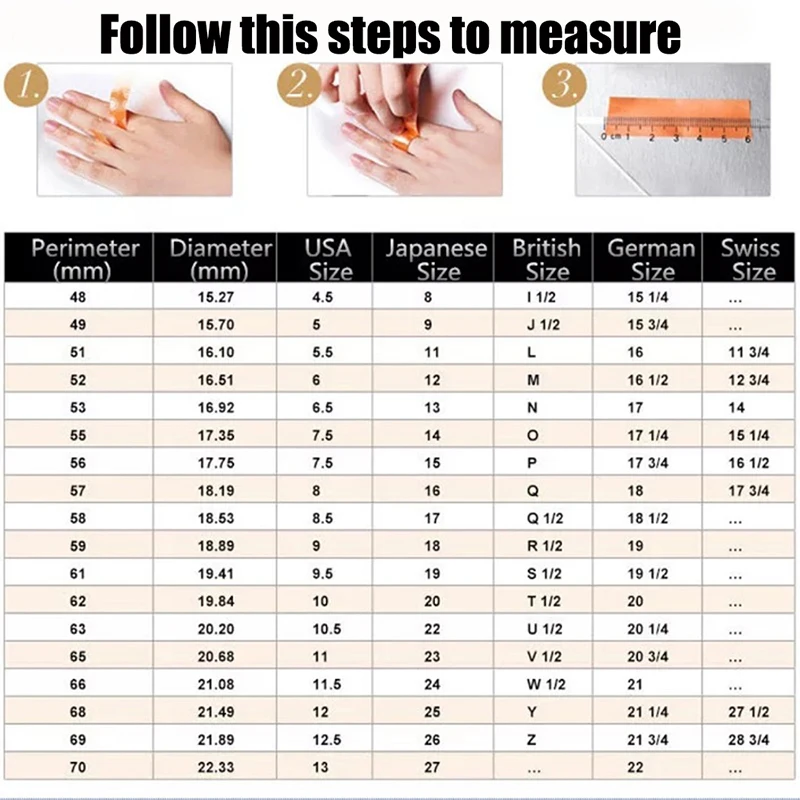 Follow this steps to measure

1.

2.

3.

0 cm 1 2 3 4 5 6

| Perimeter (mm) | Diameter (mm) | USA Size | Japanese Size | British Size | German Size | Swiss Size |
|---|---|---|---|---|---|---|
| 48 | 15.27 | 4.5 | 8 | I 1/2 | 15 1/4 | ... |
| 49 | 15.70 | 5 | 9 | J 1/2 | 15 3/4 | ... |
| 51 | 16.10 | 5.5 | 11 | L | 16 | 11 3/4 |
| 52 | 16.51 | 6 | 12 | M | 16 1/2 | 12 3/4 |
| 53 | 16.92 | 6.5 | 13 | N | 17 | 14 |
| 55 | 17.35 | 7.5 | 14 | O | 17 1/4 | 15 1/4 |
| 56 | 17.75 | 7.5 | 15 | P | 17 3/4 | 16 1/2 |
| 57 | 18.19 | 8 | 16 | Q | 18 | 17 3/4 |
| 58 | 18.53 | 8.5 | 17 | Q 1/2 | 18 1/2 | ... |
| 59 | 18.89 | 9 | 18 | R 1/2 | 19 | ... |
| 61 | 19.41 | 9.5 | 19 | S 1/2 | 19 1/2 | ... |
| 62 | 19.84 | 10 | 20 | T 1/2 | 20 | ... |
| 63 | 20.20 | 10.5 | 22 | U 1/2 | 20 1/4 | ... |
| 65 | 20.68 | 11 | 23 | V 1/2 | 20 3/4 | ... |
| 66 | 21.08 | 11.5 | 24 | W 1/2 | 21 | ... |
| 68 | 21.49 | 12 | 25 | Y | 21 1/4 | 27 1/2 |
| 69 | 21.89 | 12.5 | 26 | Z | 21 3/4 | 28 3/4 |
| 70 | 22.33 | 13 | 27 | ... | 22 | ... |