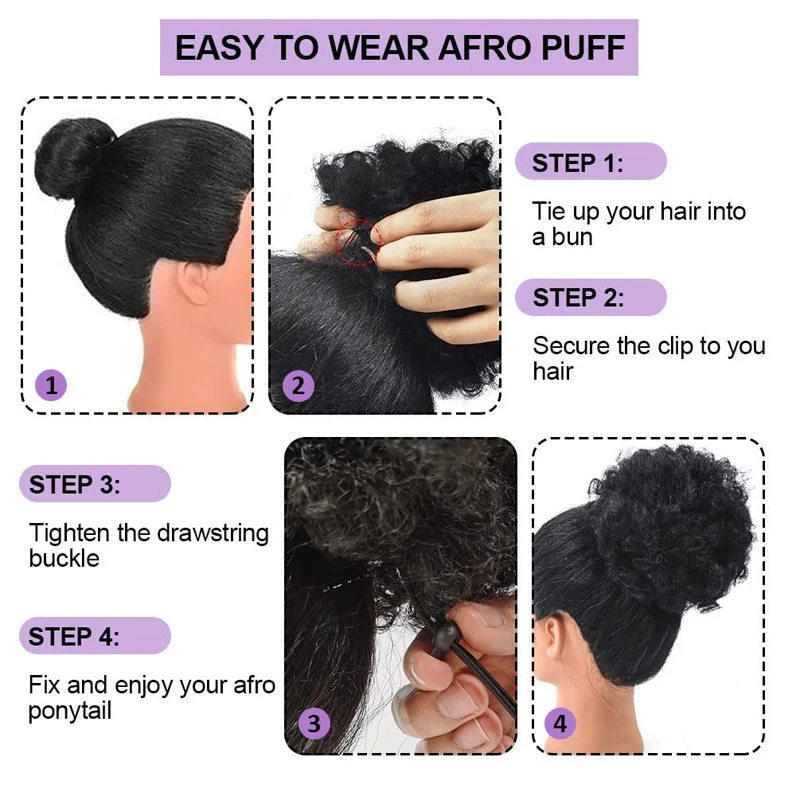 EASY TO WEAR AFRO PUFF

1

2

STEP 1:

Tie up your hair into a bun

STEP 2:

Secure the clip to you hair

STEP 3:

Tighten the drawstring buckle

STEP 4:

Fix and enjoy your afro ponytail

3

4