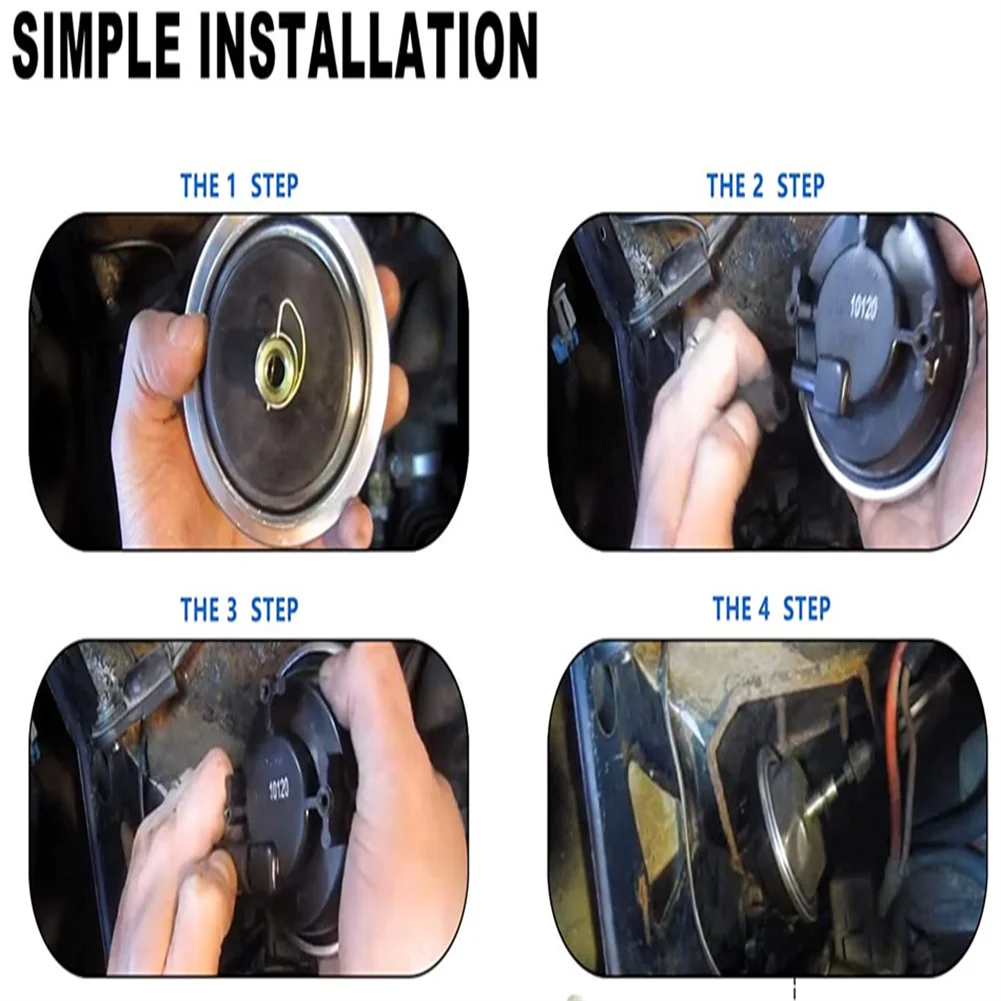 SIMPLE INSTALLATION

THE 1 STEP

THE 2 STEP

10120

THE 3 STEP

10120

THE 4 STEP