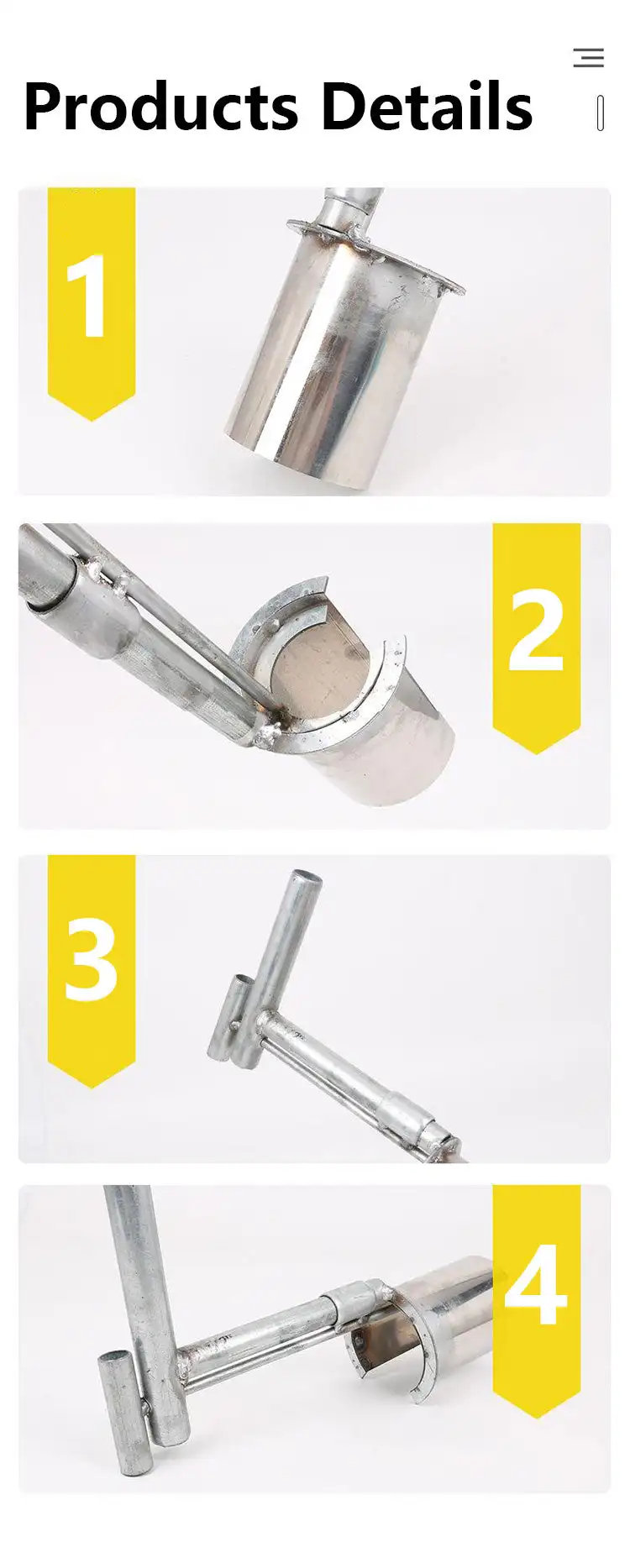 Products Details

1

2

3

4